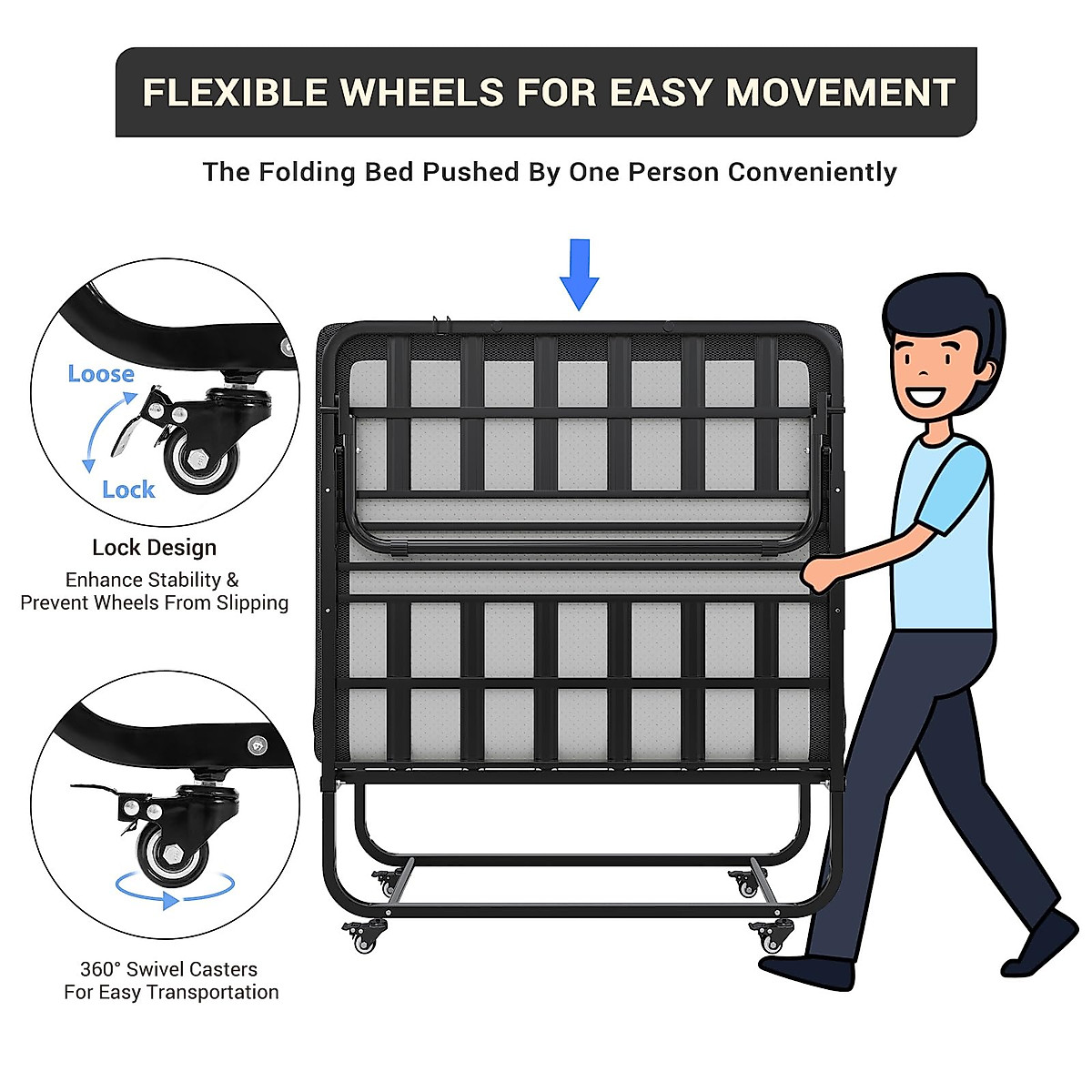 FLEXIBLE WHEELS FOR EASY MOVEMENT

The Folding Bed Pushed By One Person Conveniently

Loose

Lock

Lock Design

Enhance Stability & Prevent Wheels From Slipping

360° Swivel Casters For Easy Transportation