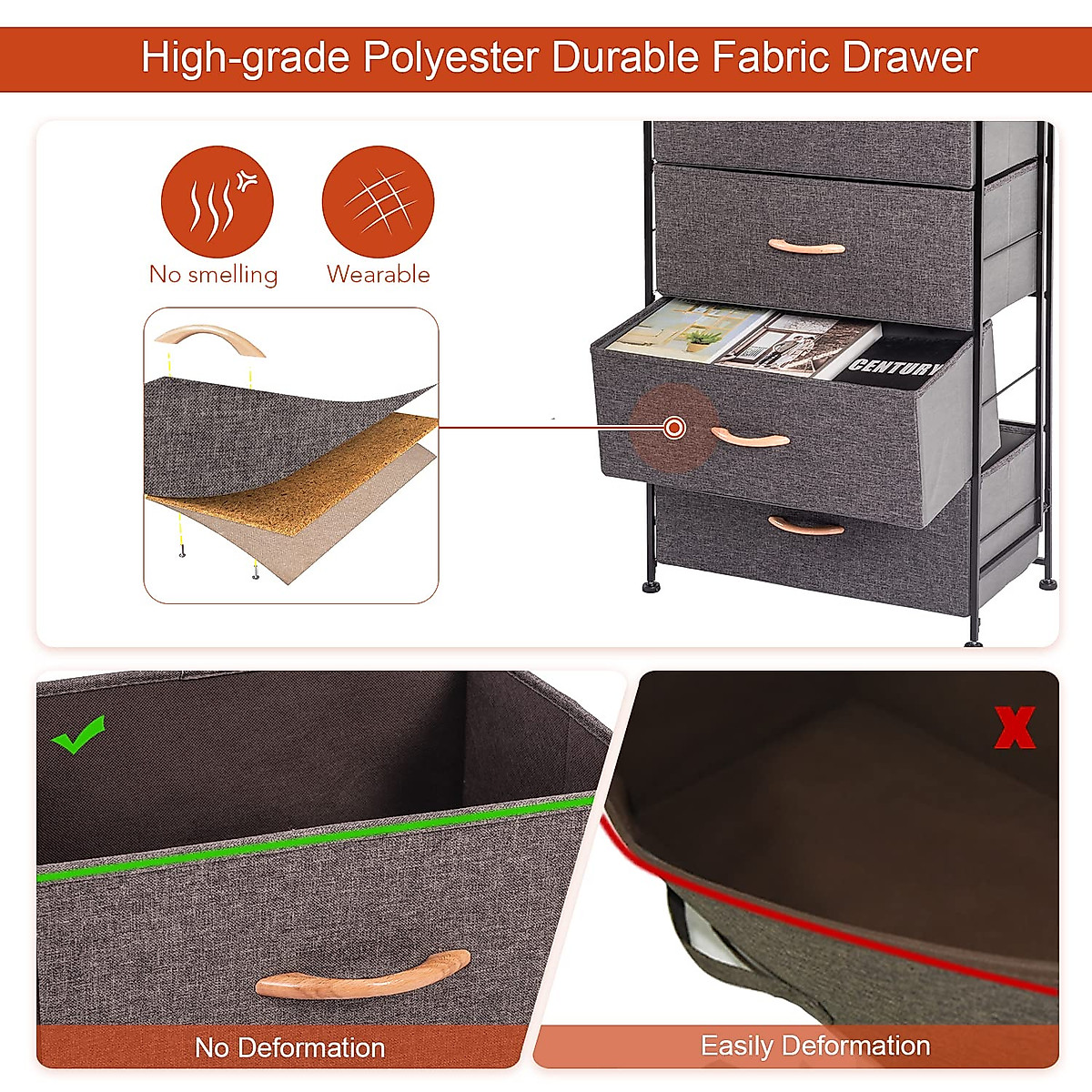 High-grade Polyester Durable Fabric Drawer

No smelling

Wearable

CENTURY

No Deformation

Easily Deformation