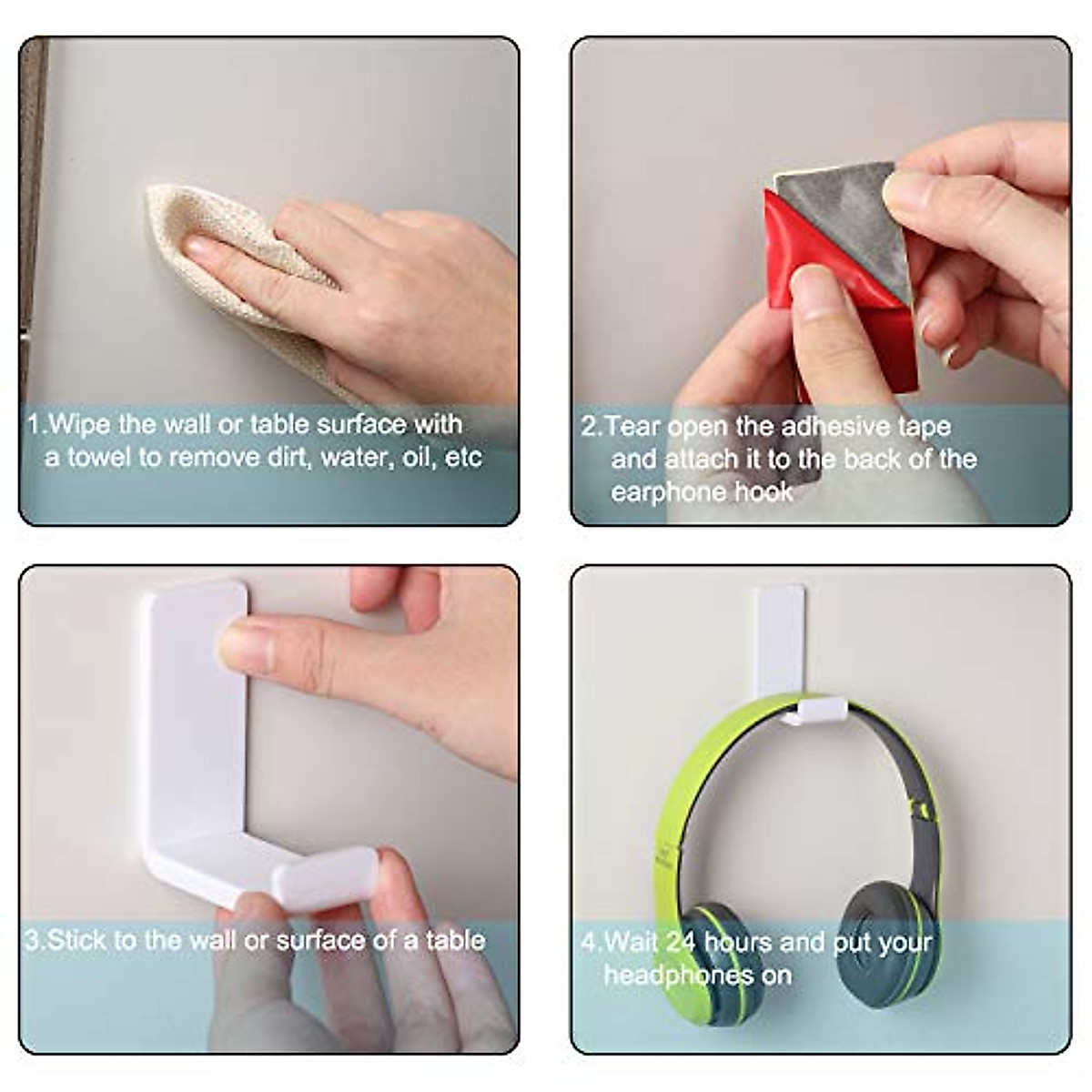 1.Wipe the wall or table surface with a towel to remove dirt, water, oil, etc

2.Tear open the adhesive tape and attach it to the back of the earphone hook

3.Stick to the wall or surface of a table

4.Wait 24 hours and put your headphones on