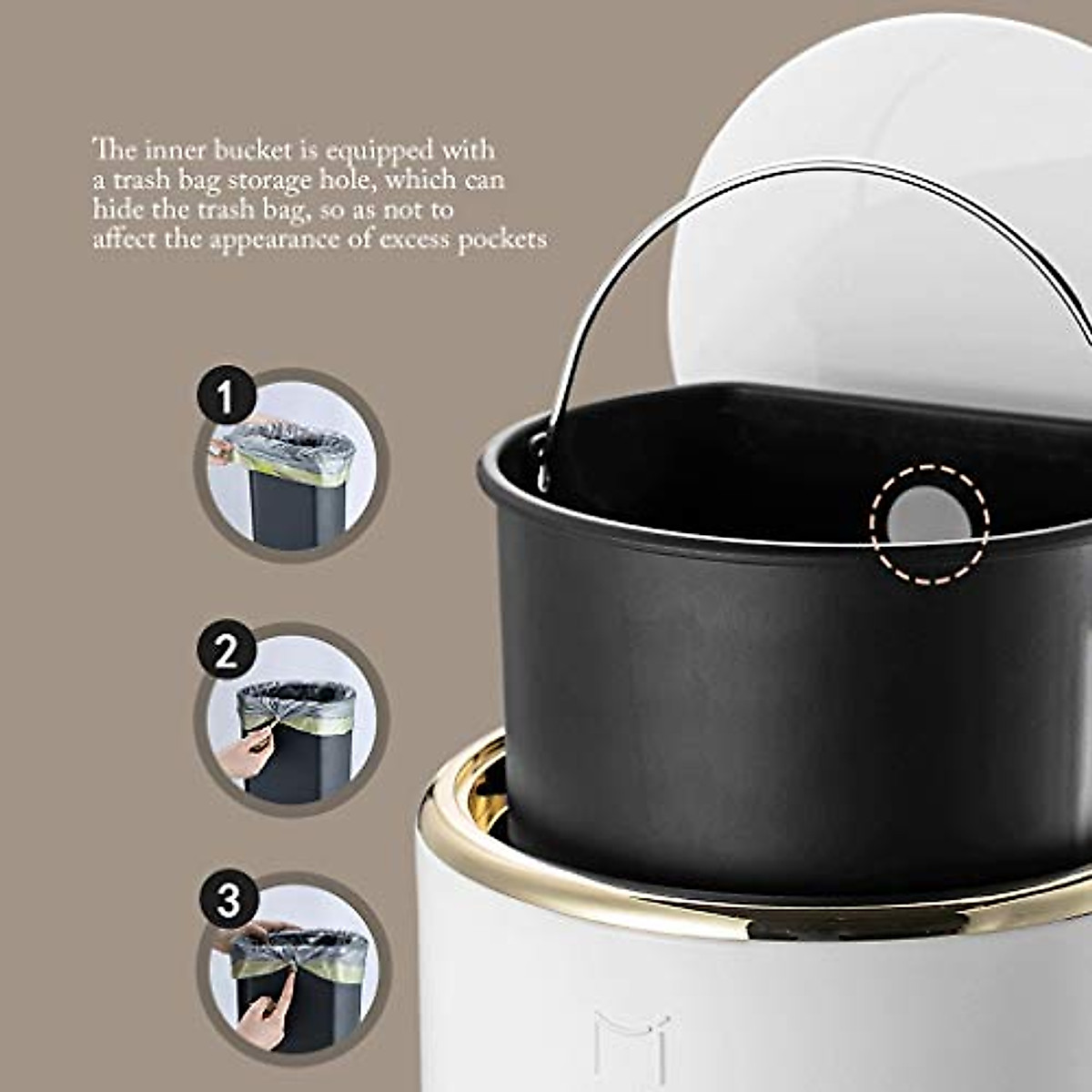 The inner bucket is equipped with a trash bag storage hole, which can hide the trash bag, so as not to affect the appearance of excess pockets

1

2

3