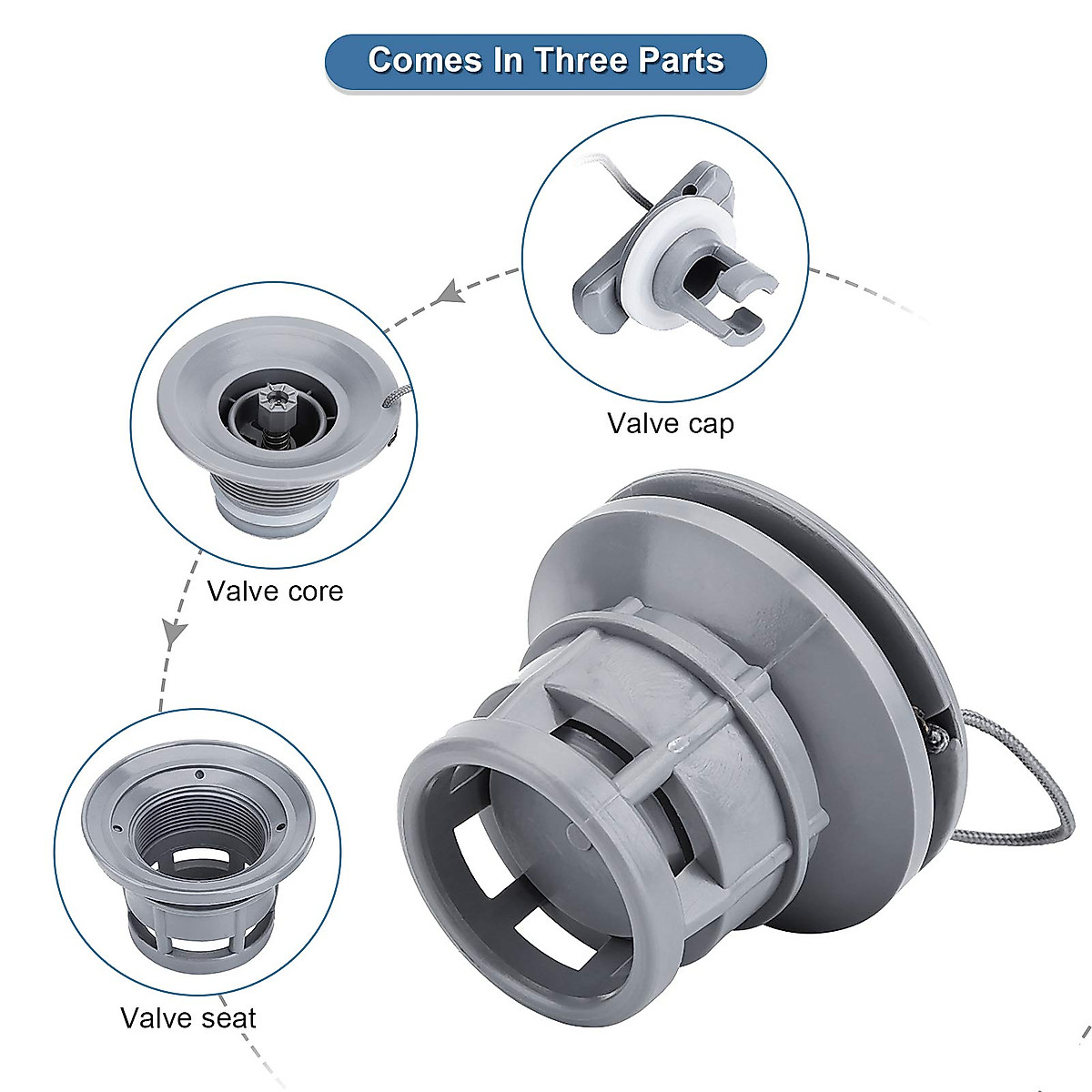 Comes In Three Parts

Valve cap

Valve core

Valve seat