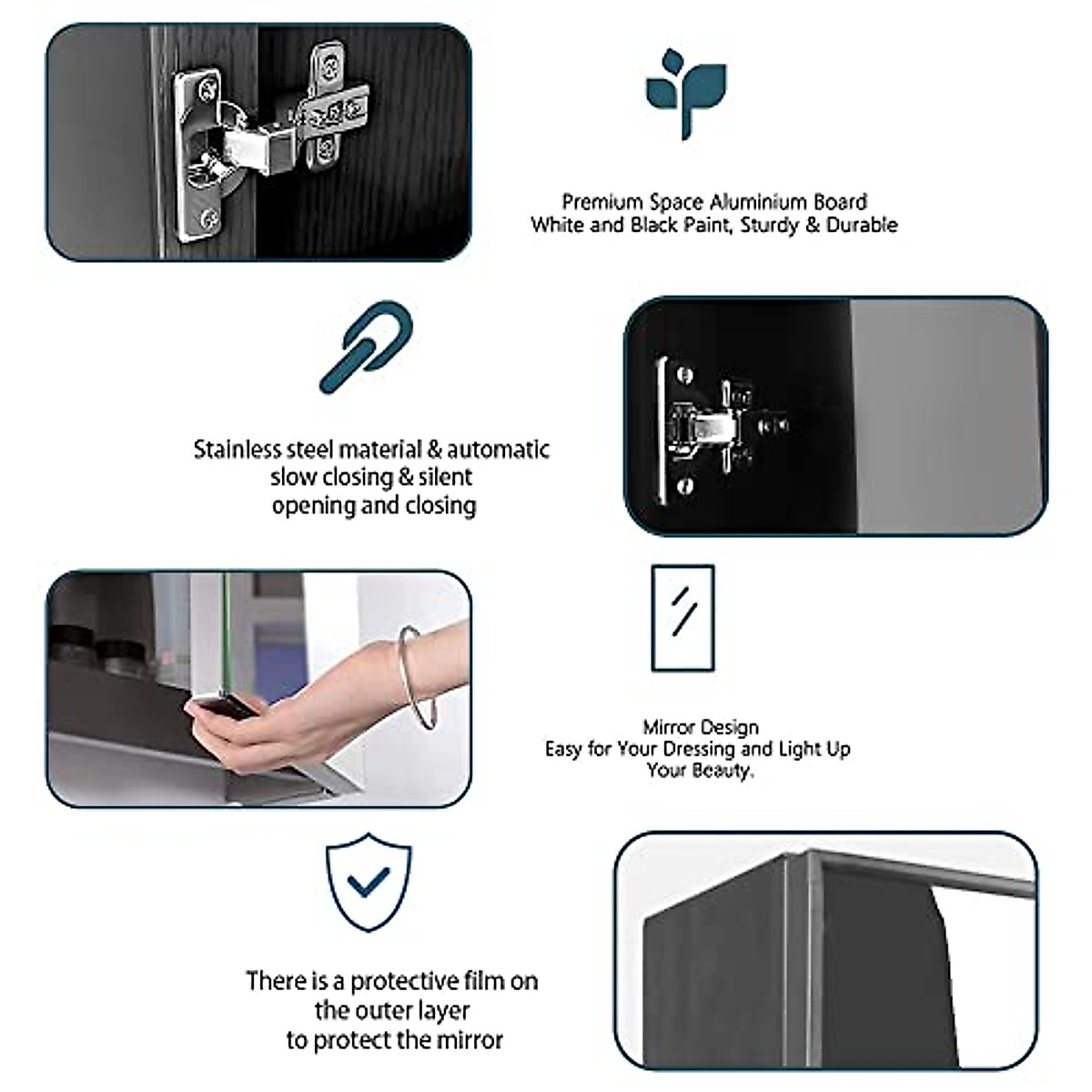 Premium Space Aluminium Board
White and Black Paint, Sturdy & Durable

Stainless steel material & automatic slow closing & silent opening and closing

Mirror Design
Easy for Your Dressing and Light Up Your Beauty.

There is a protective film on the outer layer to protect the mirror