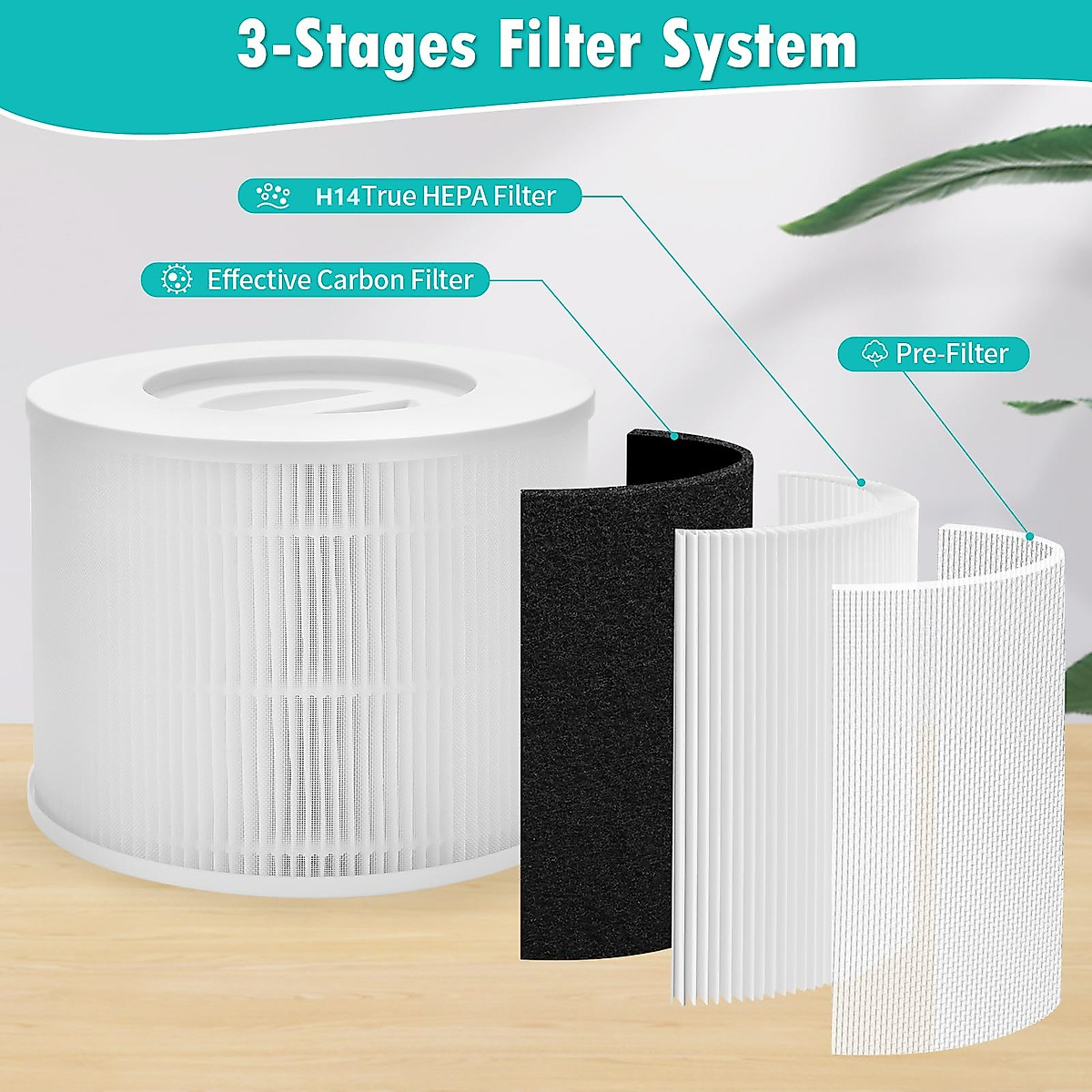 3-Stages Filter System

H14True HEPA Filter

Effective Carbon Filter

Pre-Filter