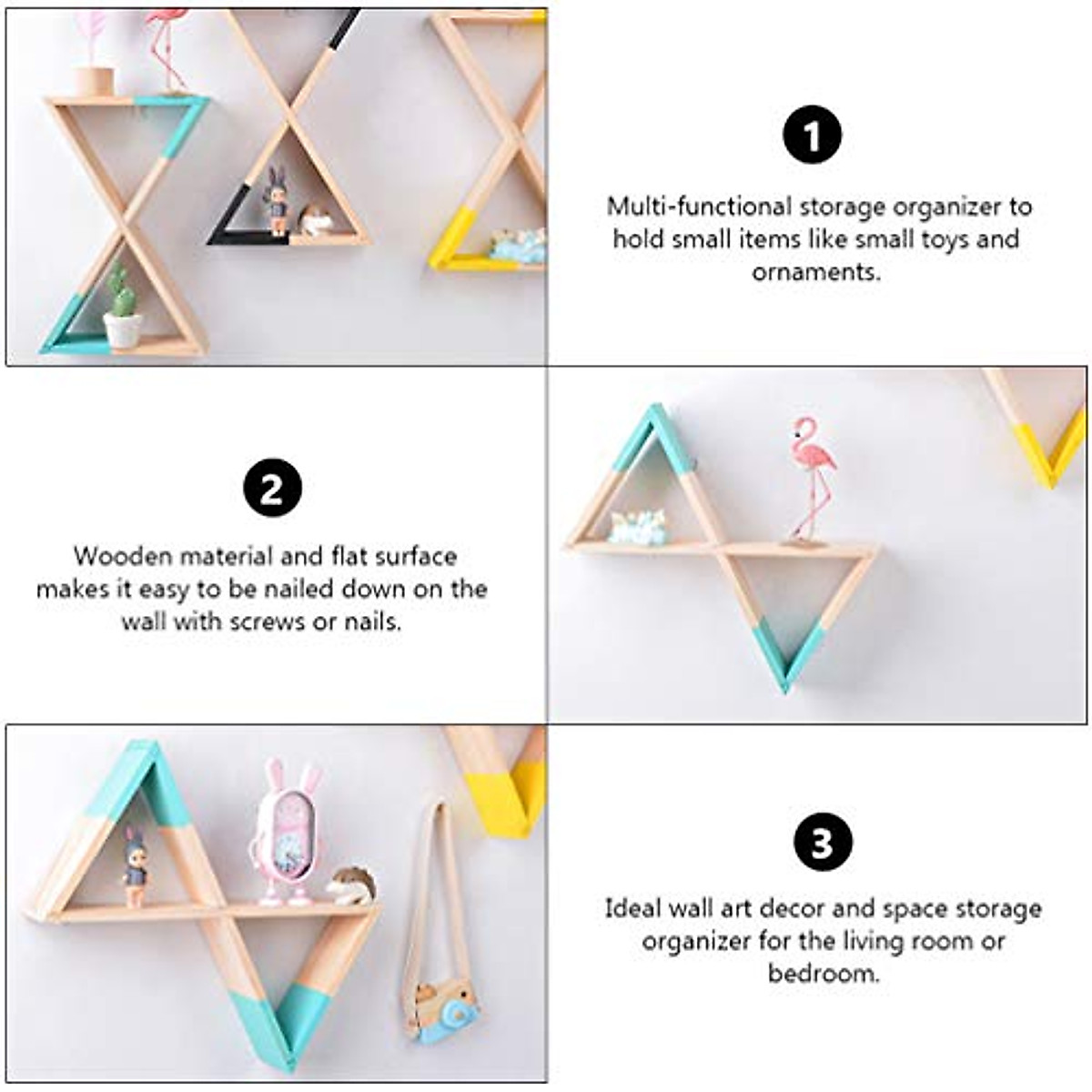 1

Multi-functional storage organizer to hold small items like small toys and ornaments.

2

Wooden material and flat surface makes it easy to be nailed down on the wall with screws or nails.

3

Ideal wall art decor and space storage organizer for the living room or bedroom.