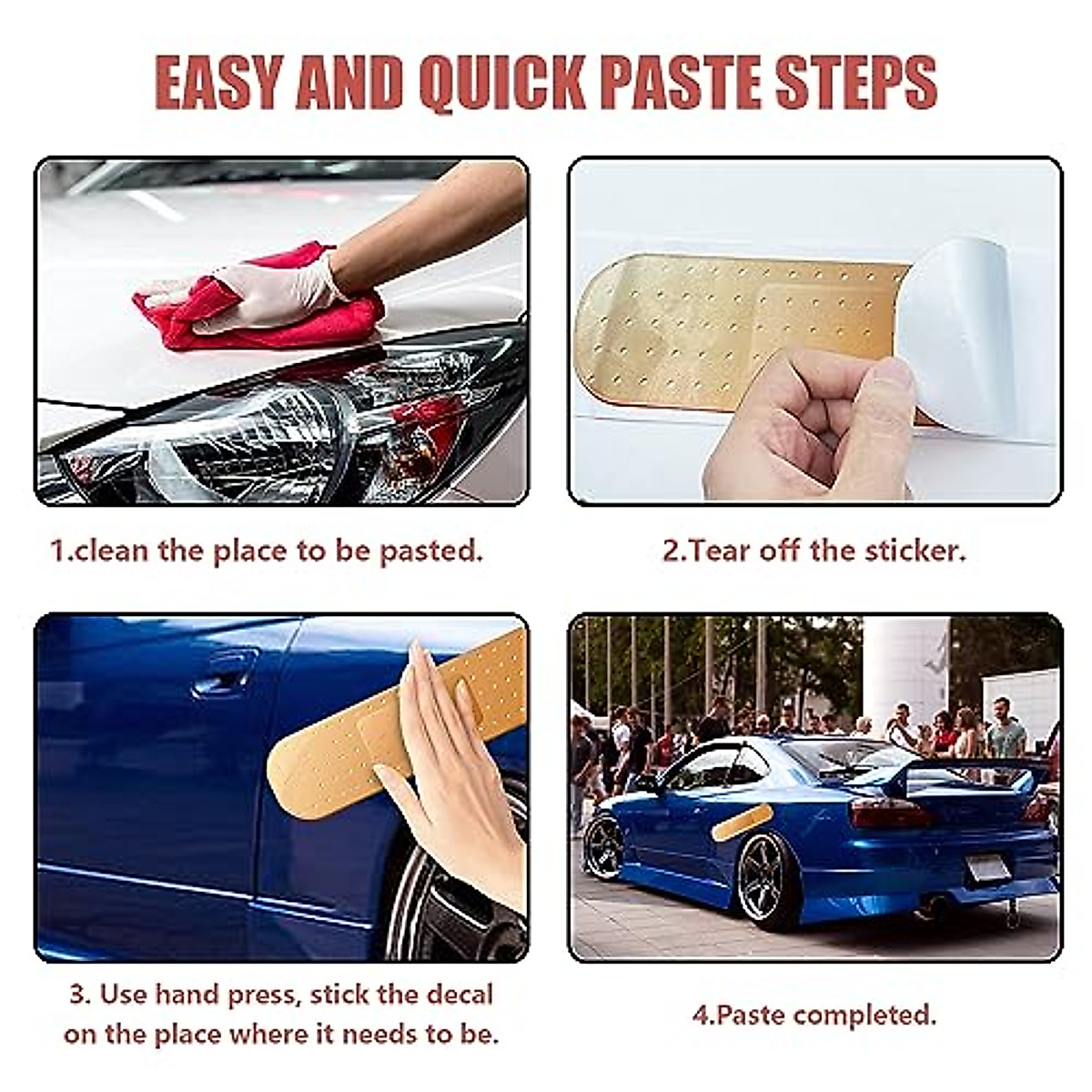 EASY AND QUICK PASTE STEPS

1.clean the place to be pasted.

2.Tear off the sticker.

3. Use hand press, stick the decal on the place where it needs to be.

4.Paste completed.