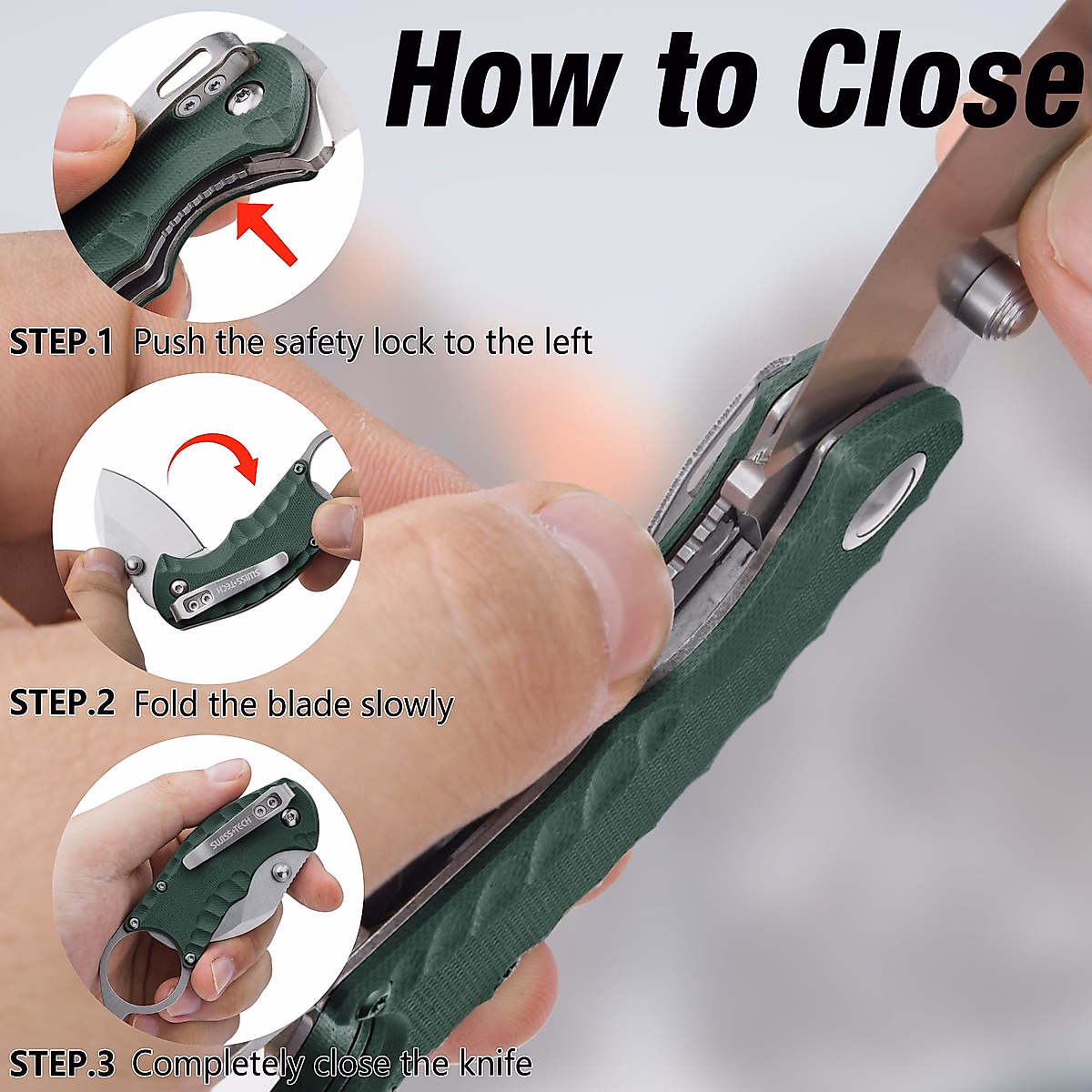 How to Close

STEP.1 Push the safety lock to the left

SWISS+TECH

STEP.2 Fold the blade slowly

SWISS+TECH

STEP.3 Completely close the knife