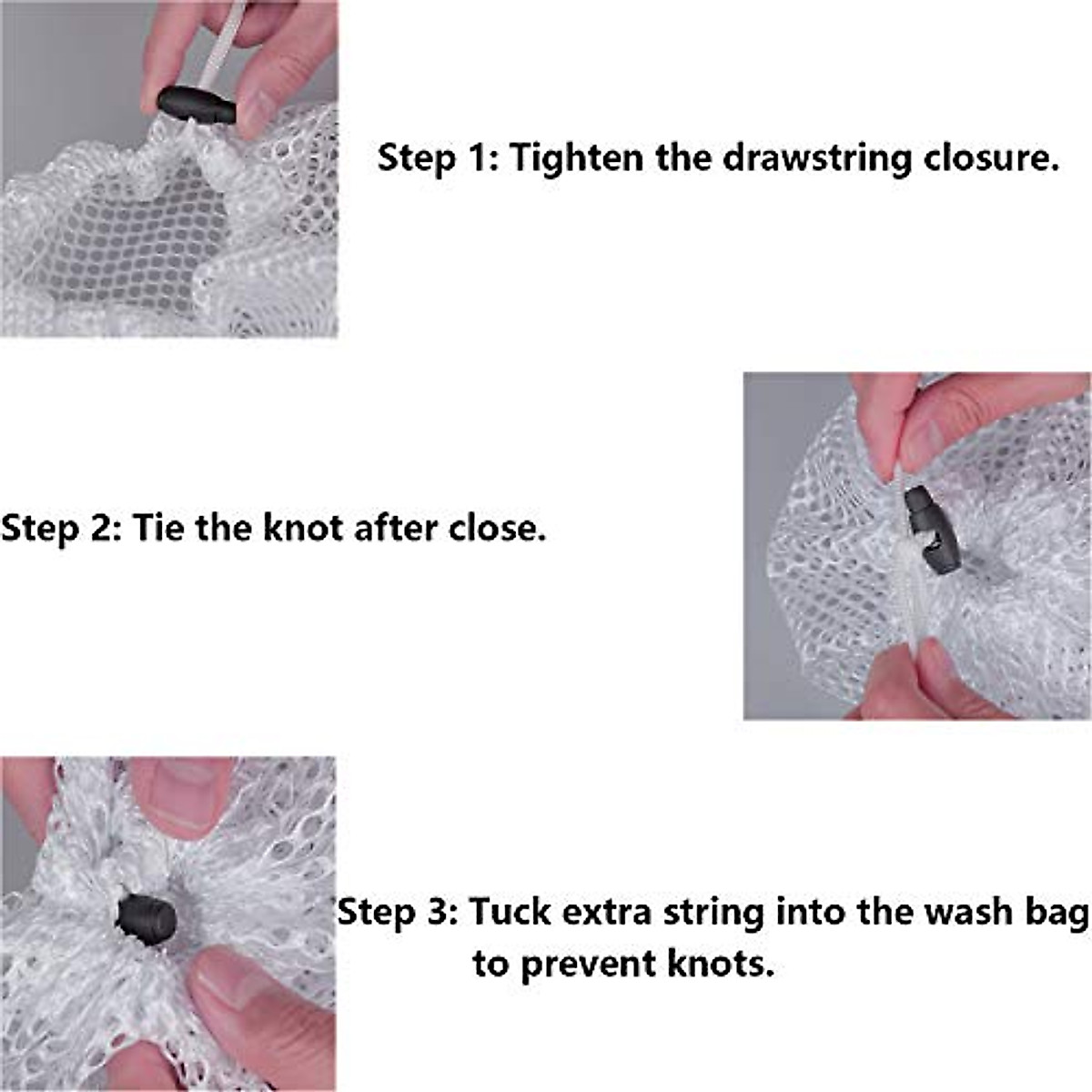 Step 1: Tighten the drawstring closure.

Step 2: Tie the knot after close.

Step 3: Tuck extra string into the wash bag to prevent knots.