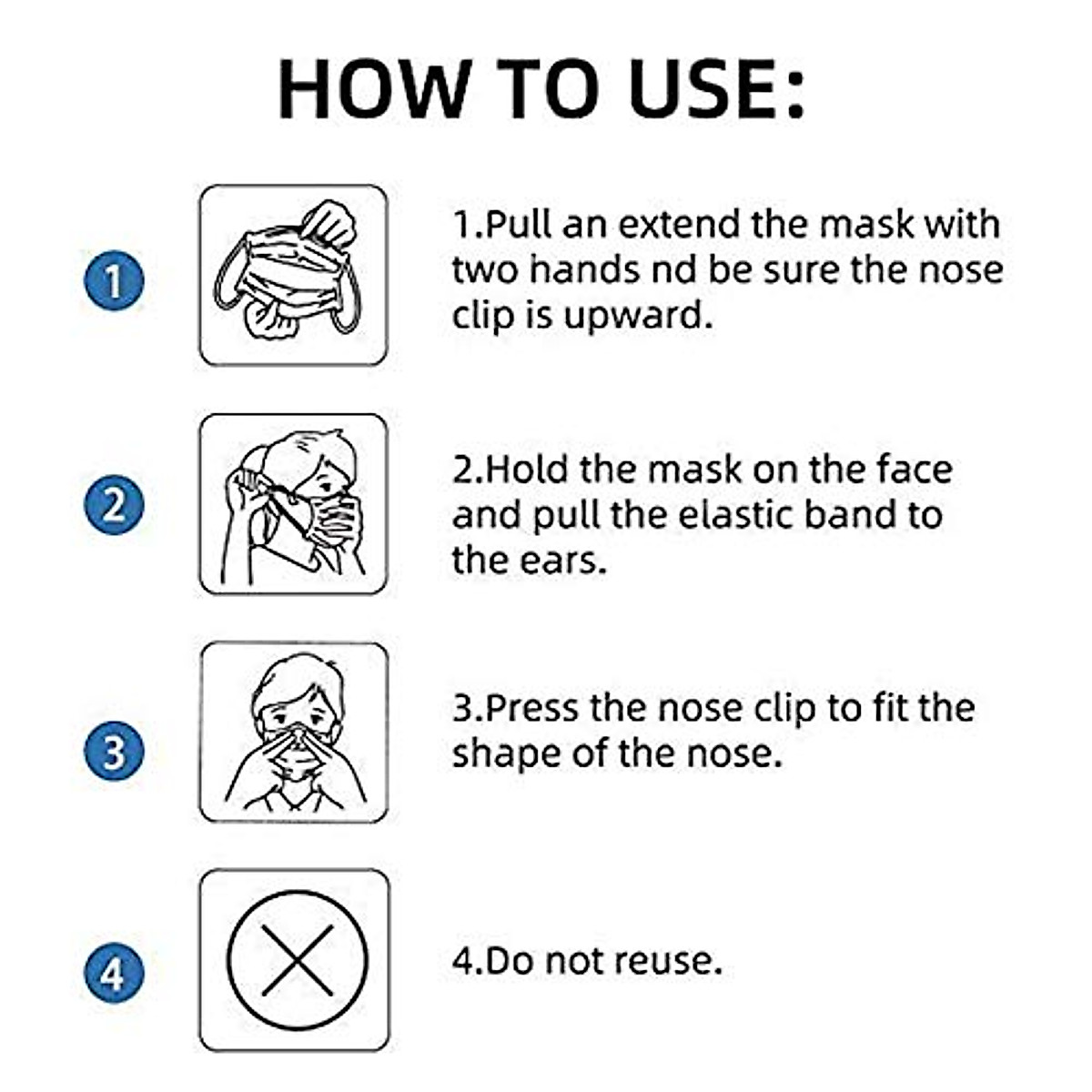 HOW TO USE:

1

1.Pull an extend the mask with two hands nd be sure the nose clip is upward.

2

2.Hold the mask on the face and pull the elastic band to the ears.

3

3.Press the nose clip to fit the shape of the nose.

4

4.Do not reuse.