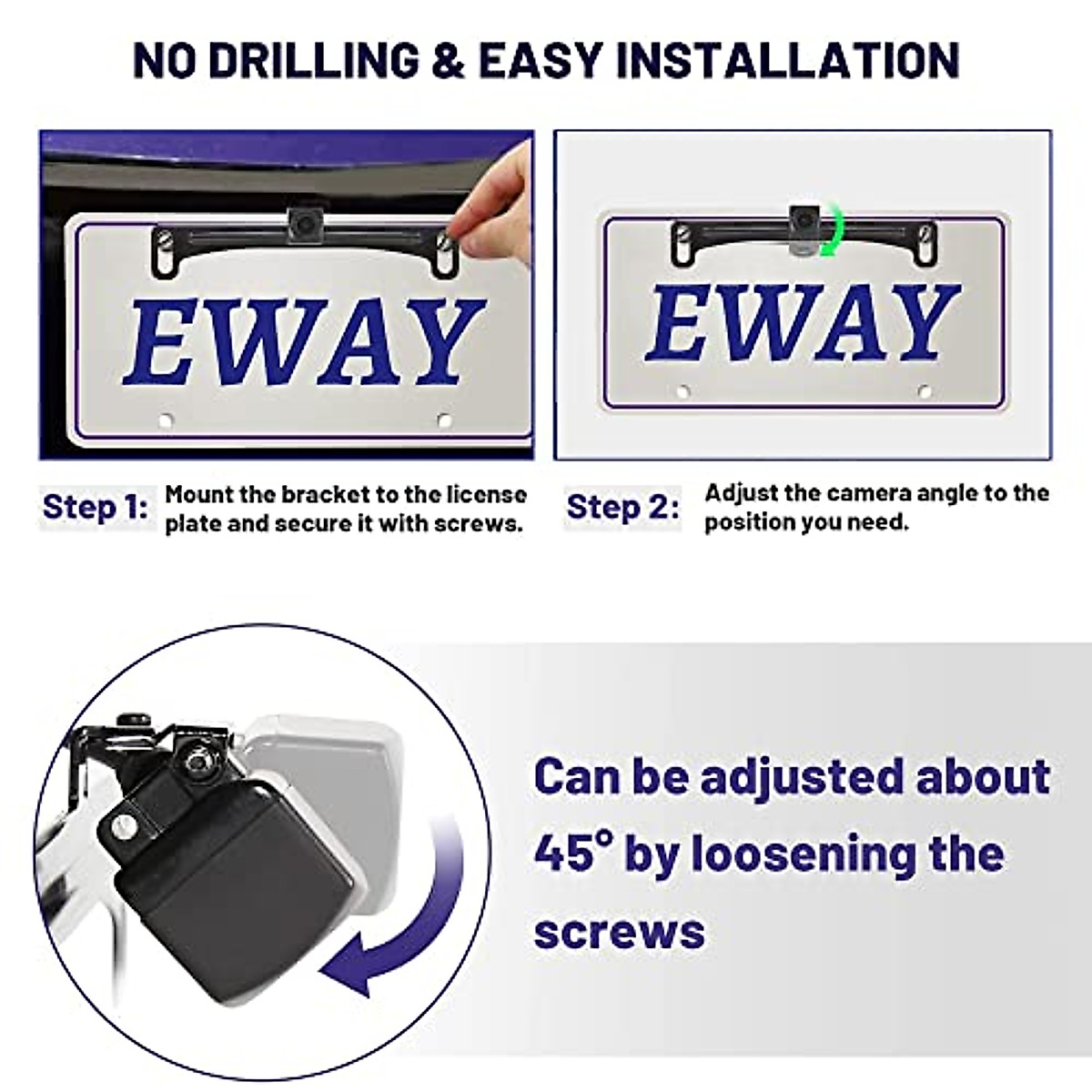 NO DRILLING & EASY INSTALLATION

EWAY

EWAY

Step 1: Mount the bracket to the license plate and secure it with screws.

Step 2: Adjust the camera angle to the position you need.

Can be adjusted about 45° by loosening the screws