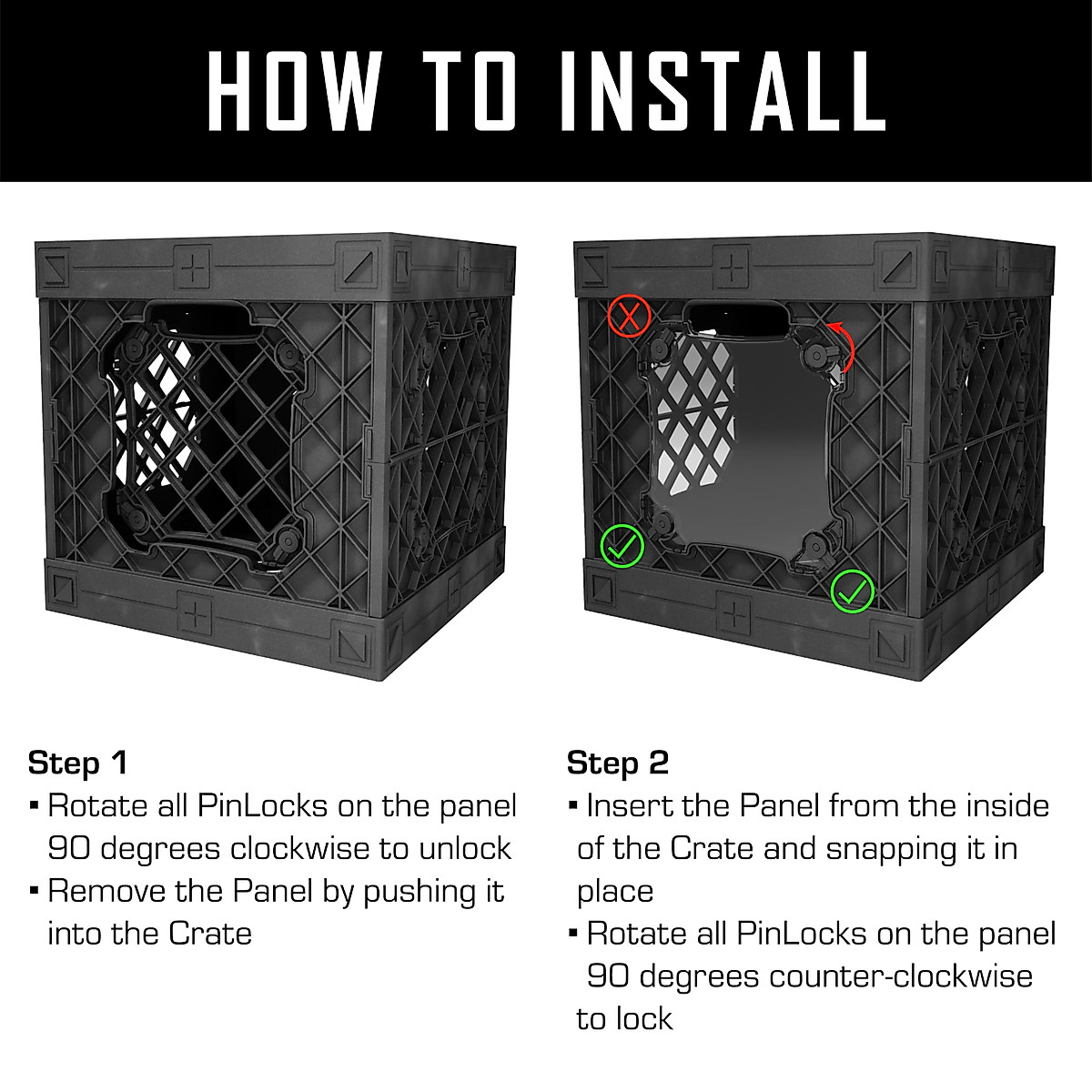 HOW TO INSTALL

Step 1
▪ Rotate all PinLocks on the panel 90 degrees clockwise to unlock
▪ Remove the Panel by pushing it into the Crate

Step 2
▪ Insert the Panel from the inside of the Crate and snapping it in place
▪ Rotate all PinLocks on the panel 90 degrees counter-clockwise to lock