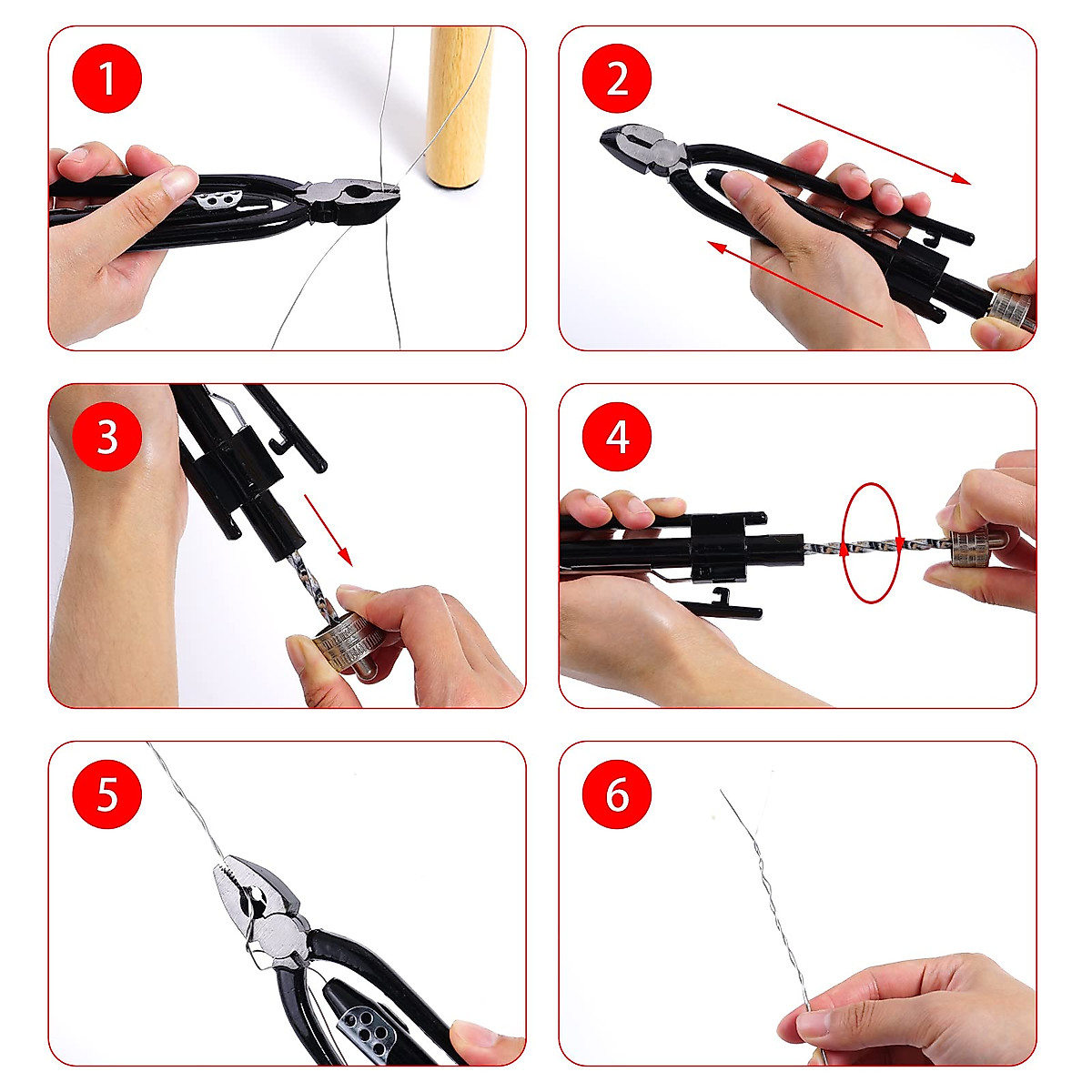 1

2

3

4

5

6