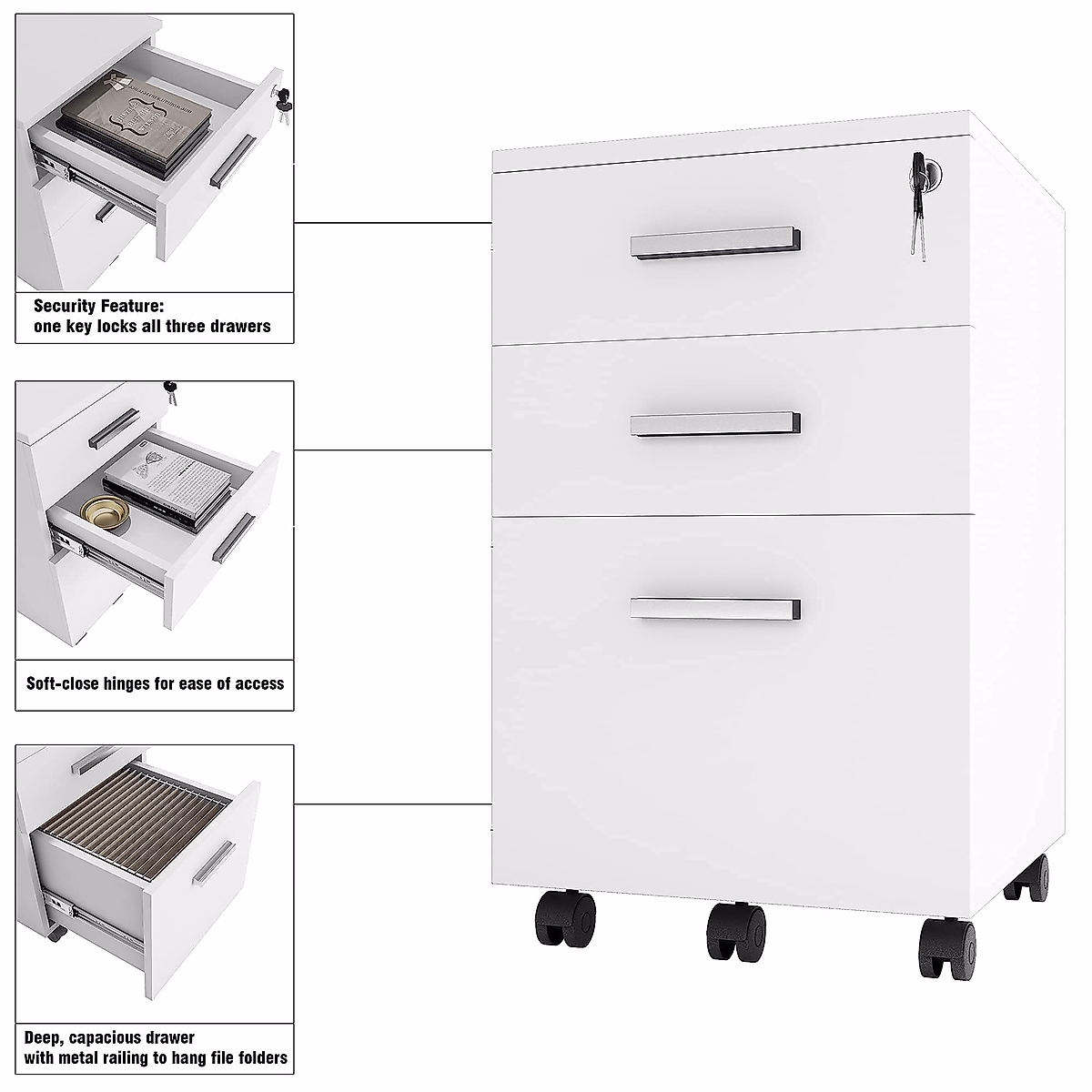 Security Feature:
one key locks all three drawers

Soft-close hinges for ease of access

Deep, capacious drawer
with metal railing to hang file folders