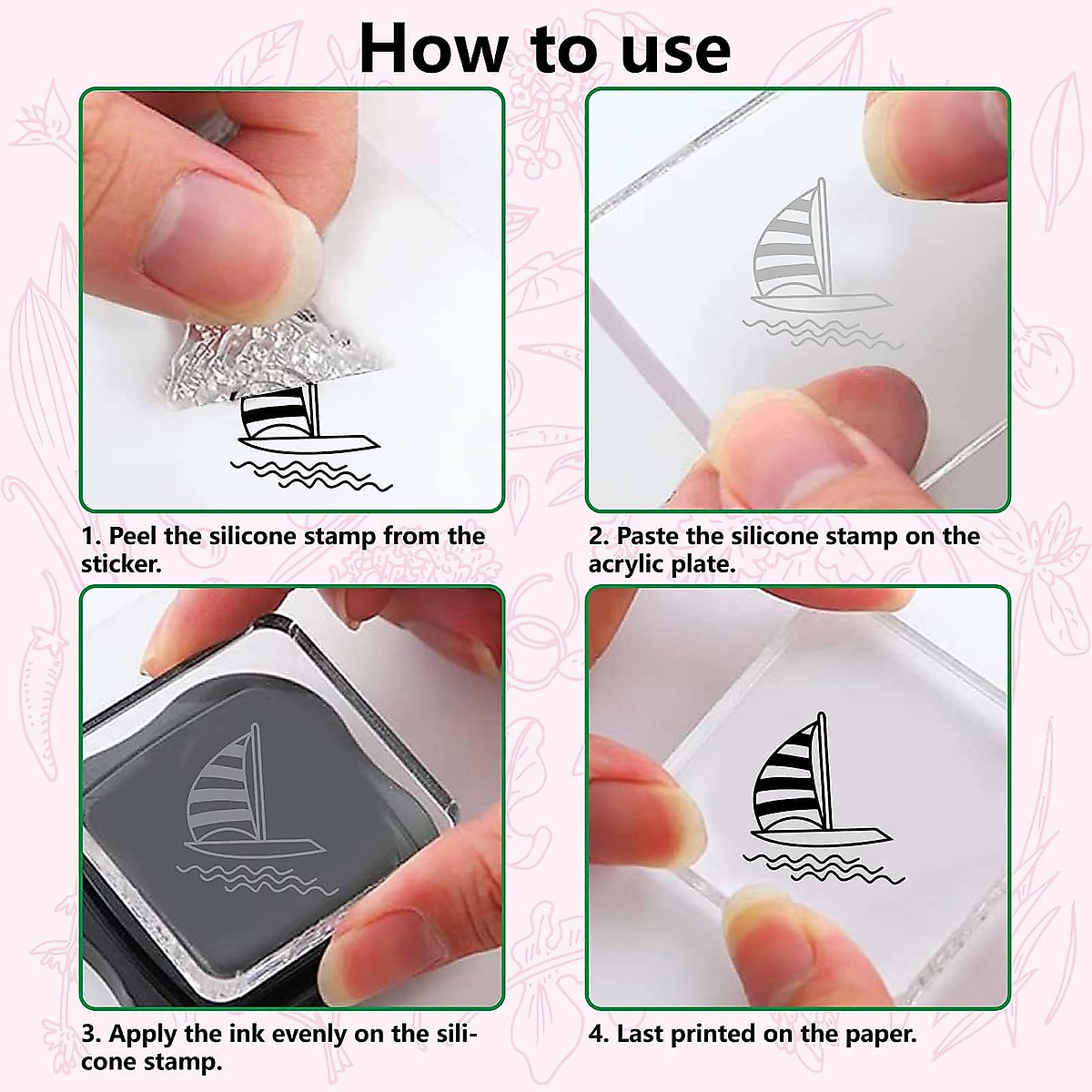 How to use

1. Peel the silicone stamp from the sticker.

2. Paste the silicone stamp on the acrylic plate.

3. Apply the ink evenly on the silicone stamp.

4. Last printed on the paper.