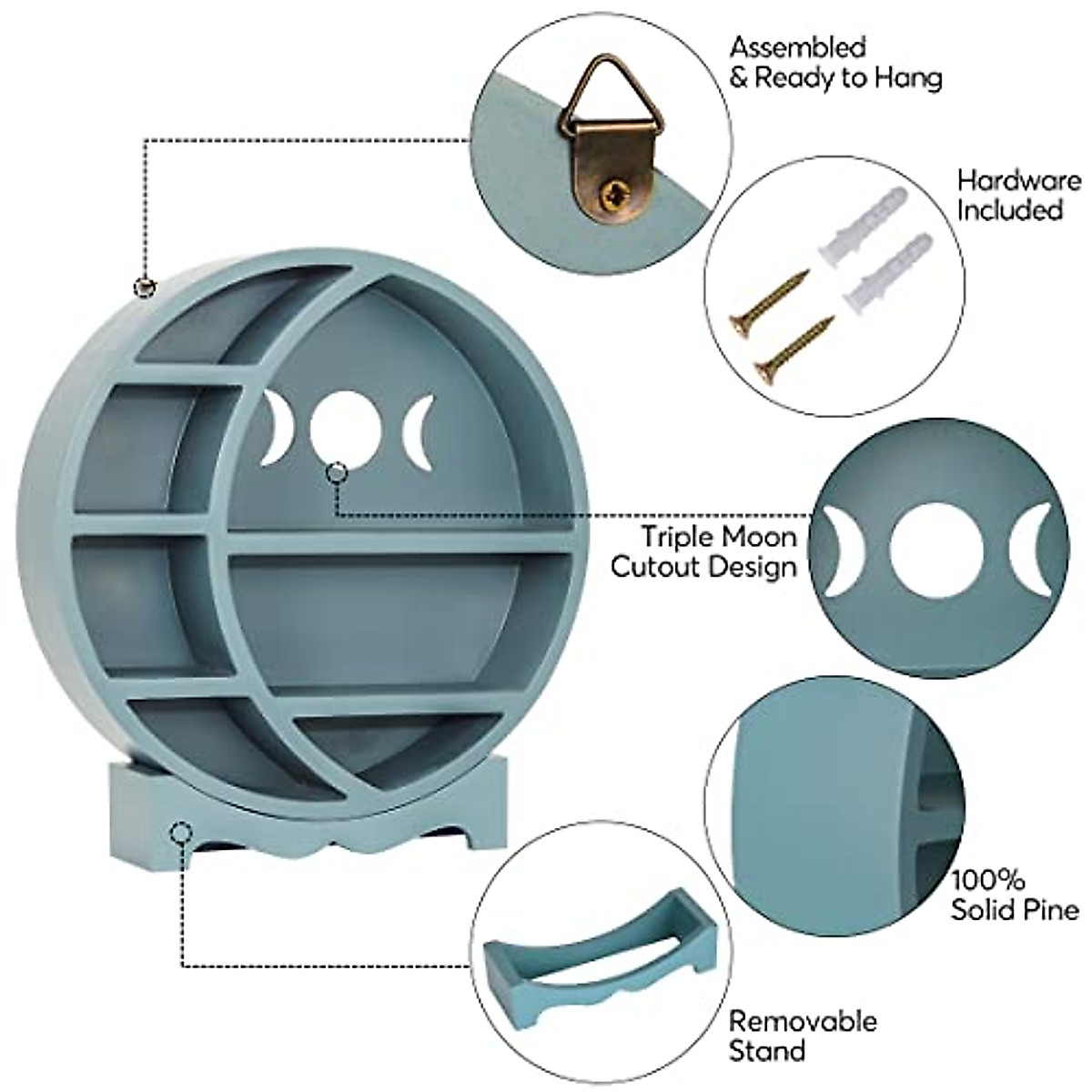 Assembled
& Ready to Hang

Hardware
Included

Triple Moon
Cutout Design

100%
Solid Pine

Removable
Stand