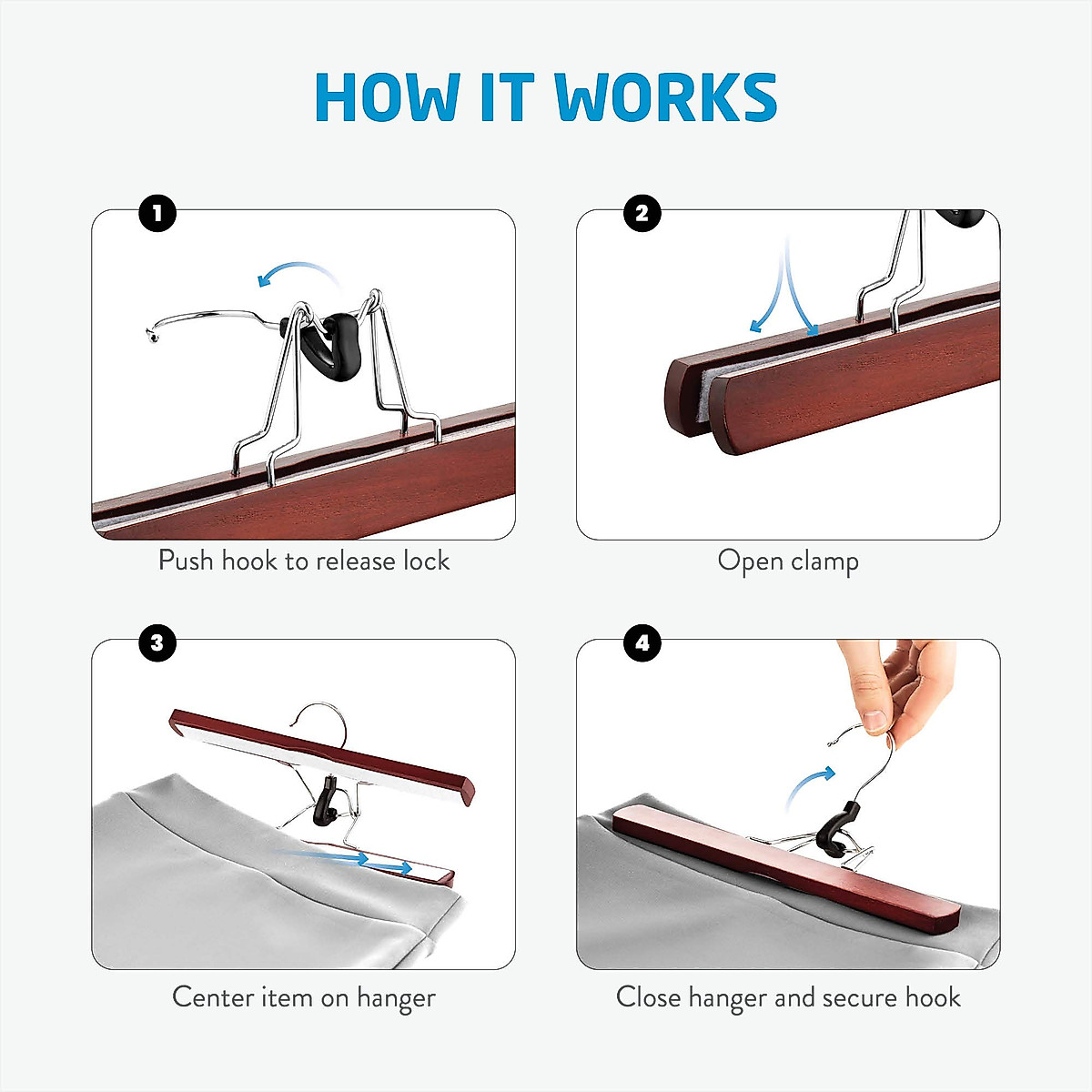 HOW IT WORKS

1

Push hook to release lock

2

Open clamp

3

Center item on hanger

4

Close hanger and secure hook