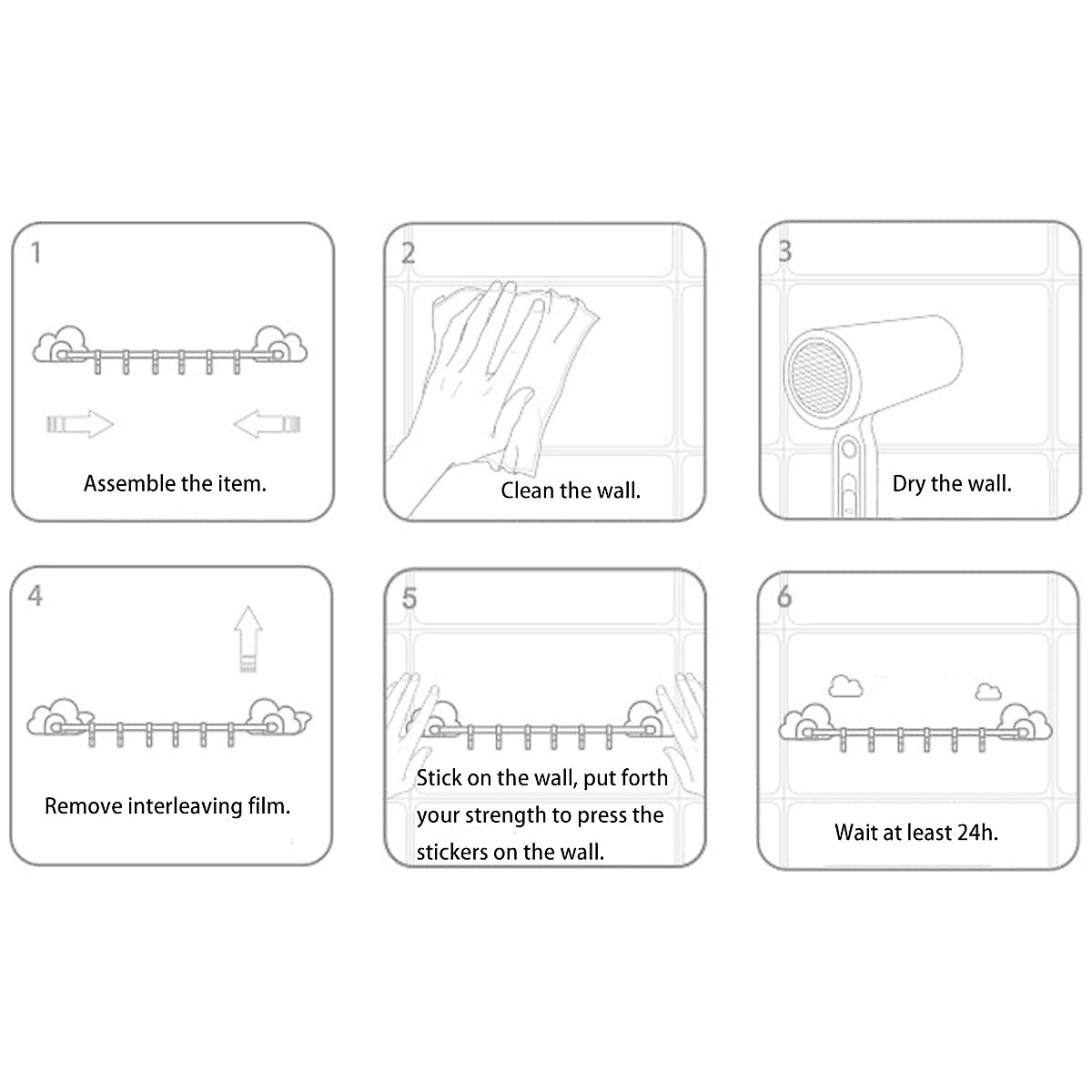 1

Assemble the item.

2

Clean the wall.

3

Dry the wall.

4

Remove interleaving film.

5

Stick on the wall, put forth your strength to press the stickers on the wall.

6

Wait at least 24h.