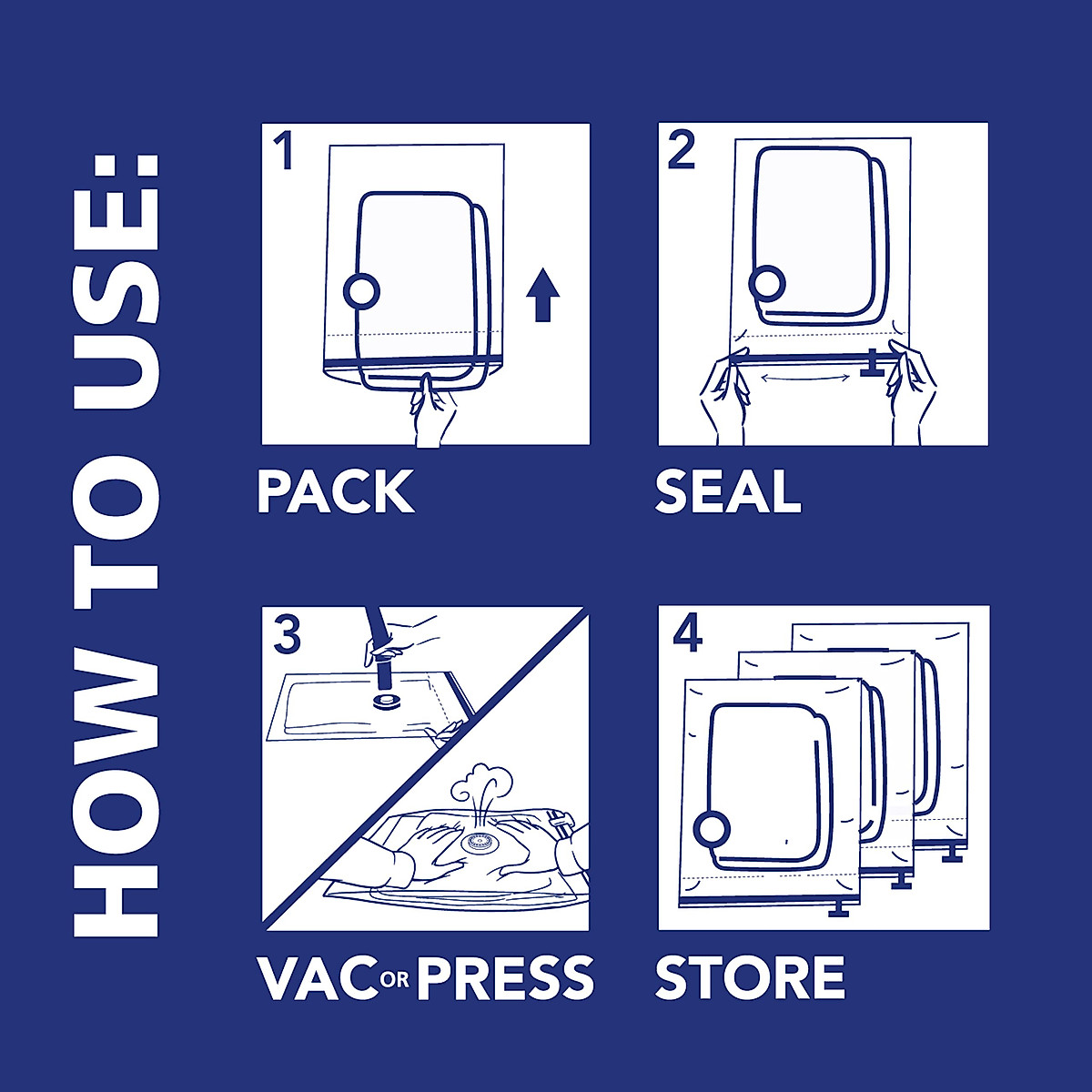 HOW TO USE:

1

PACK

2

SEAL

3

VAC OR PRESS

4

STORE