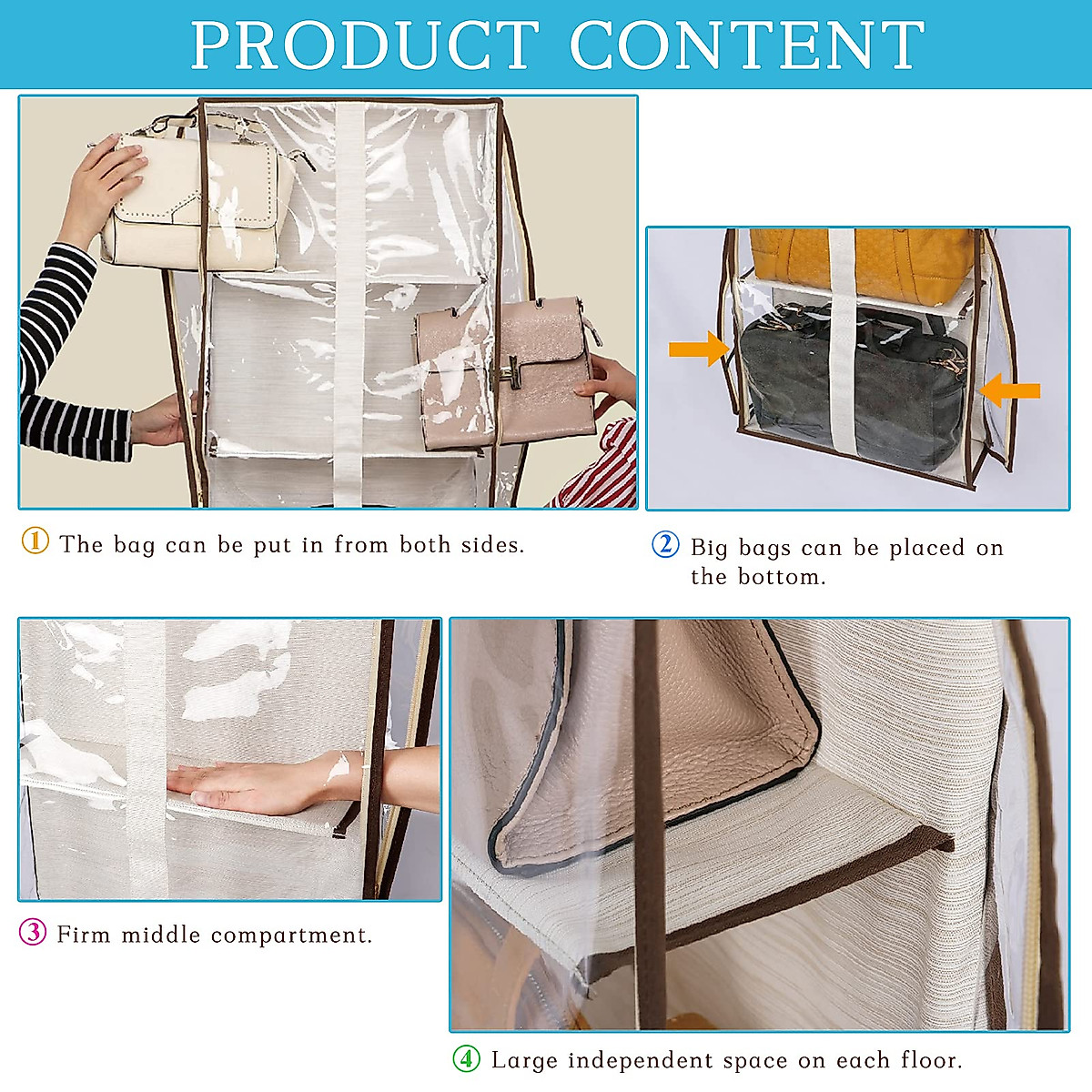 PRODUCT CONTENT

① The bag can be put in from both sides.

② Big bags can be placed on the bottom.

③ Firm middle compartment.

④ Large independent space on each floor.