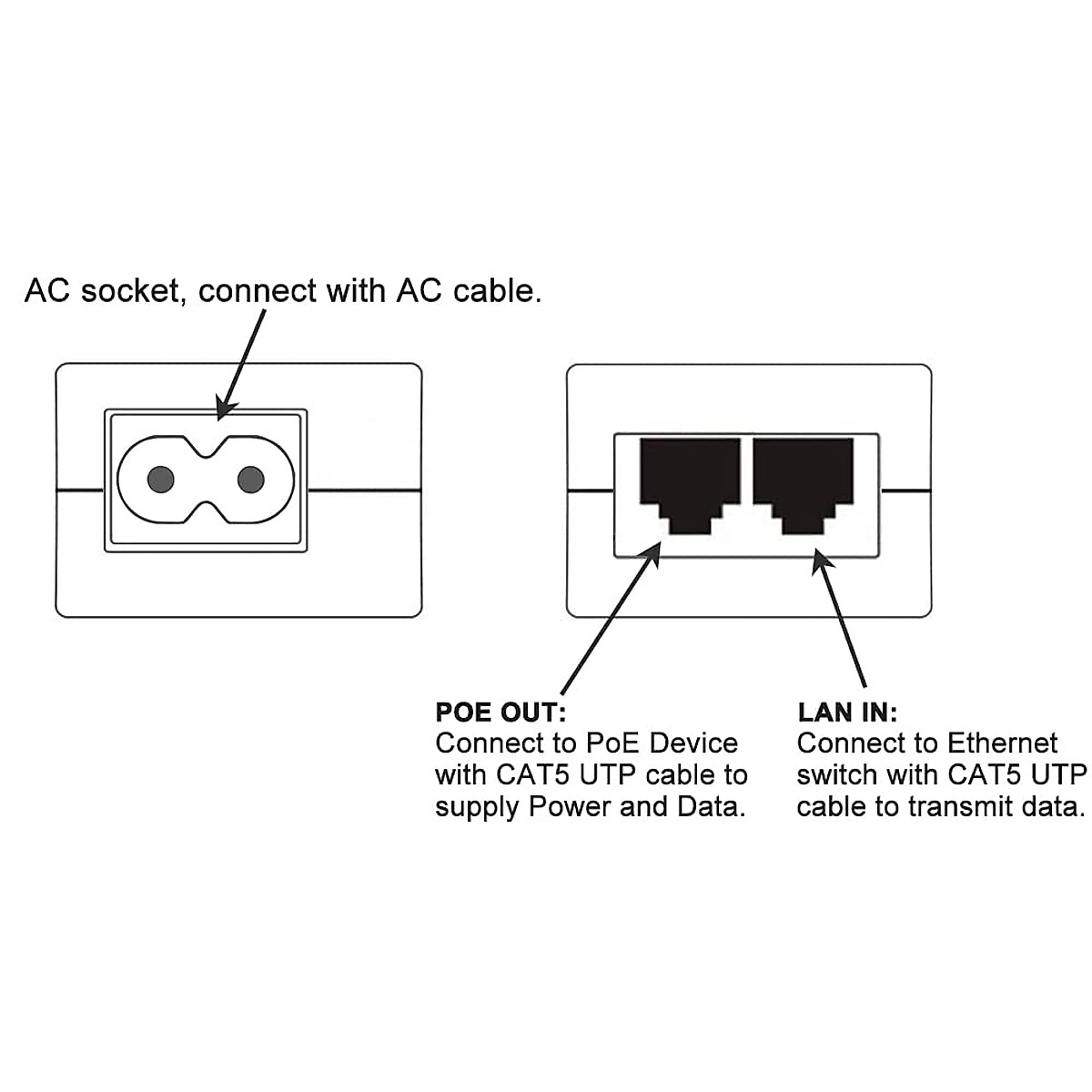 AC socket, connect with AC cable.

POE OUT:
Connect to PoE Device with CAT5 UTP cable to supply Power and Data.

LAN IN:
Connect to Ethernet switch with CAT5 UTP cable to transmit data.