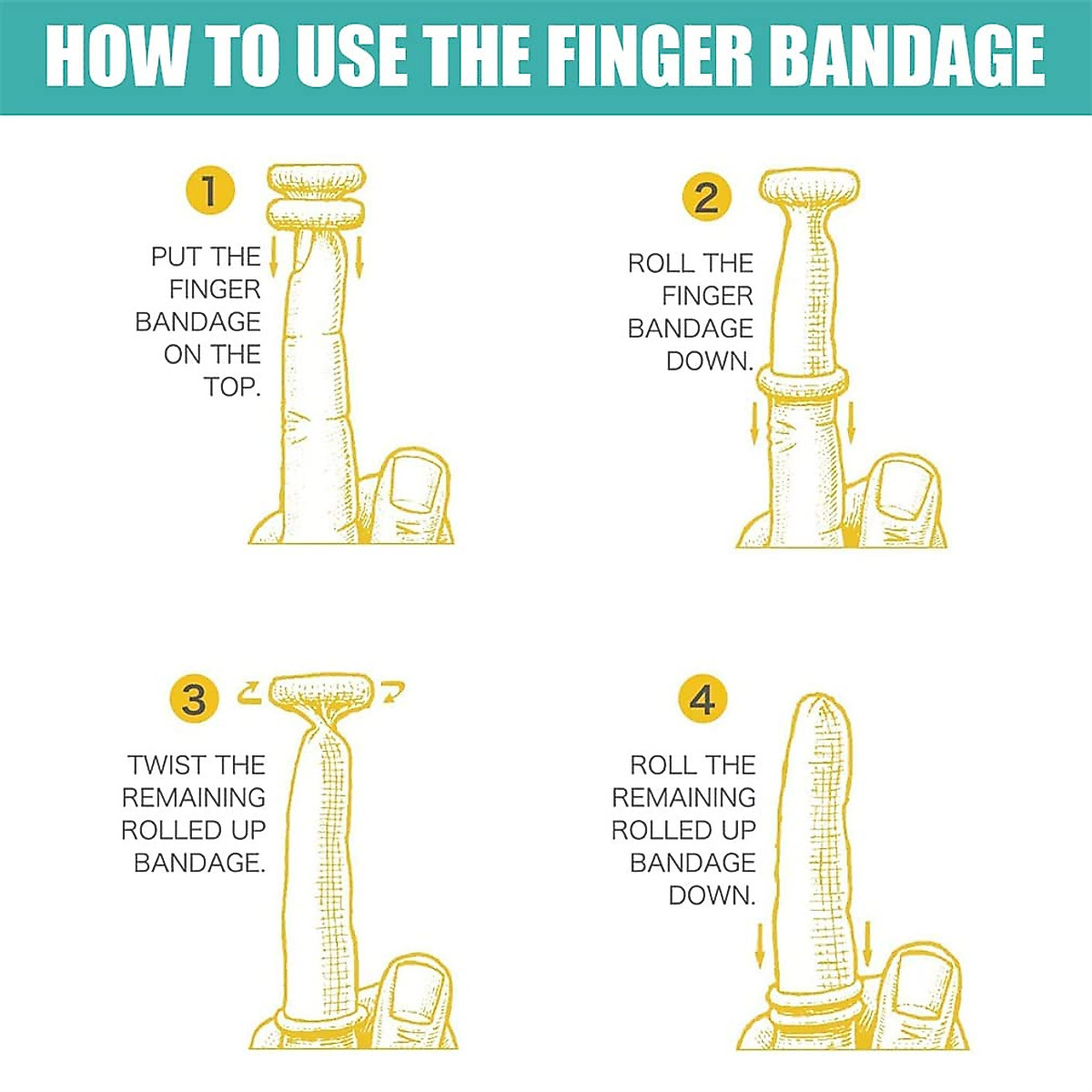 HOW TO USE THE FINGER BANDAGE

1
PUT THE FINGER BANDAGE ON THE TOP.

2
ROLL THE FINGER BANDAGE DOWN.

3
TWIST THE REMAINING ROLLED UP BANDAGE.

4
ROLL THE REMAINING ROLLED UP BANDAGE DOWN.