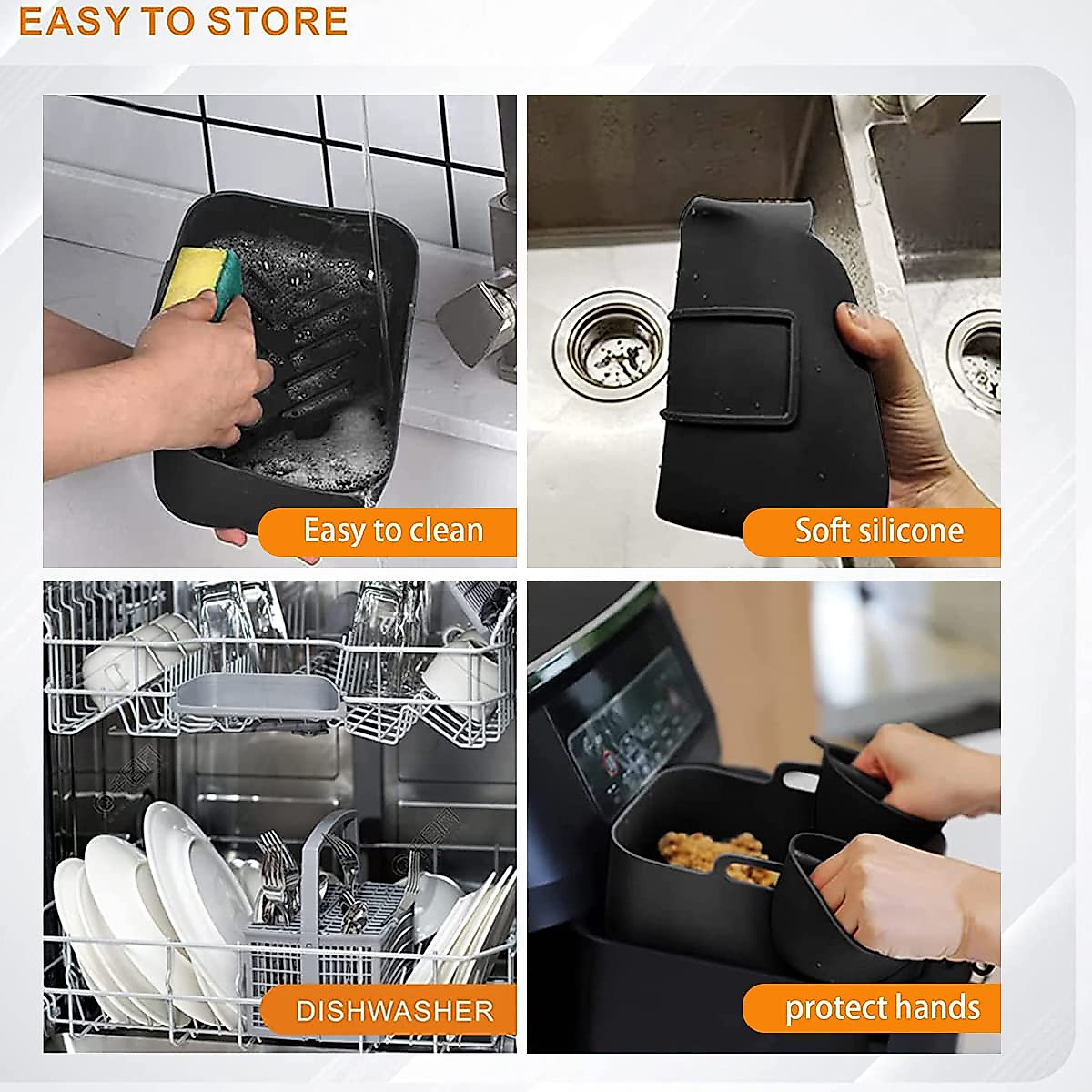 EASY TO STORE

Easy to clean

Soft silicone

DISHWASHER

protect hands