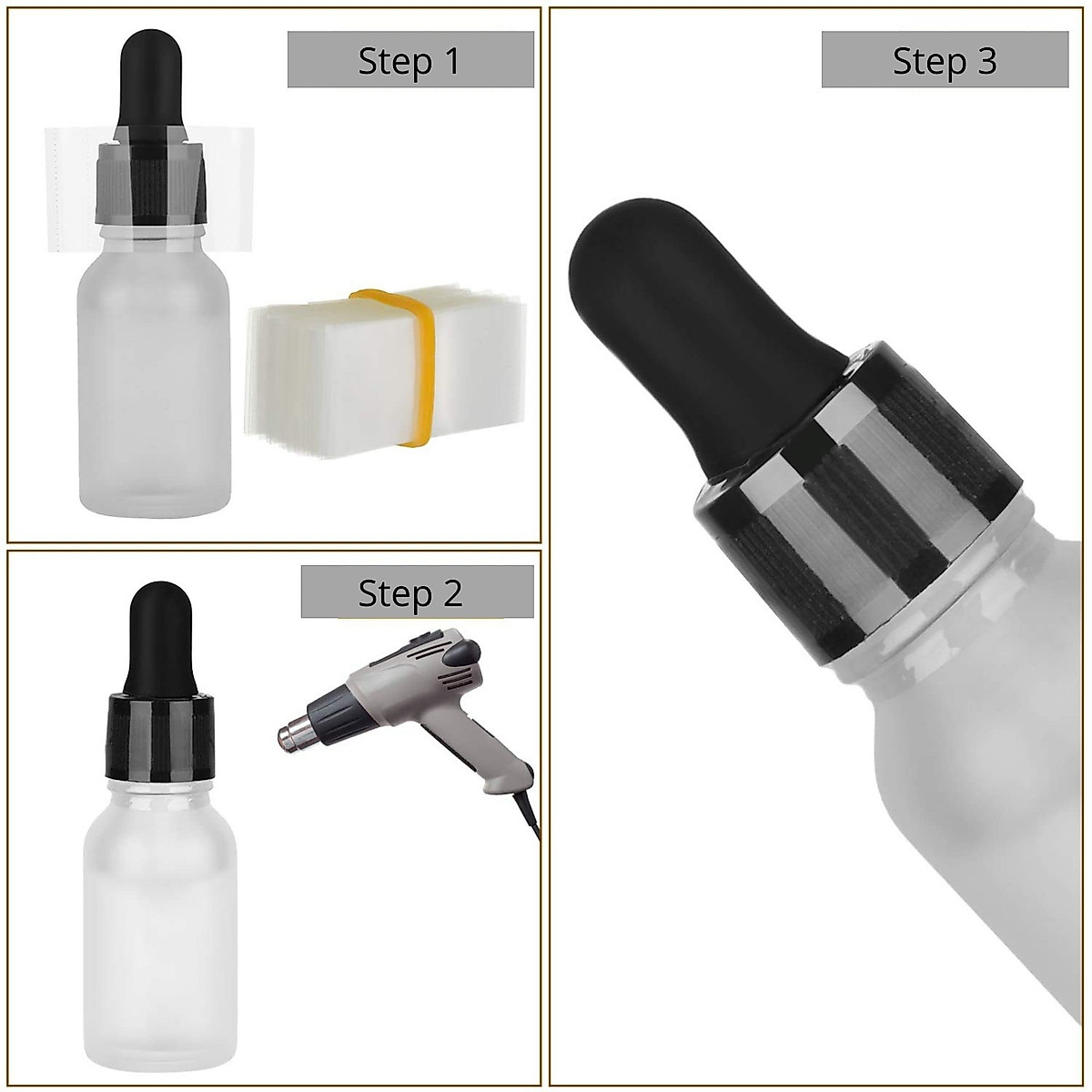 Step 1

Step 2

Step 3