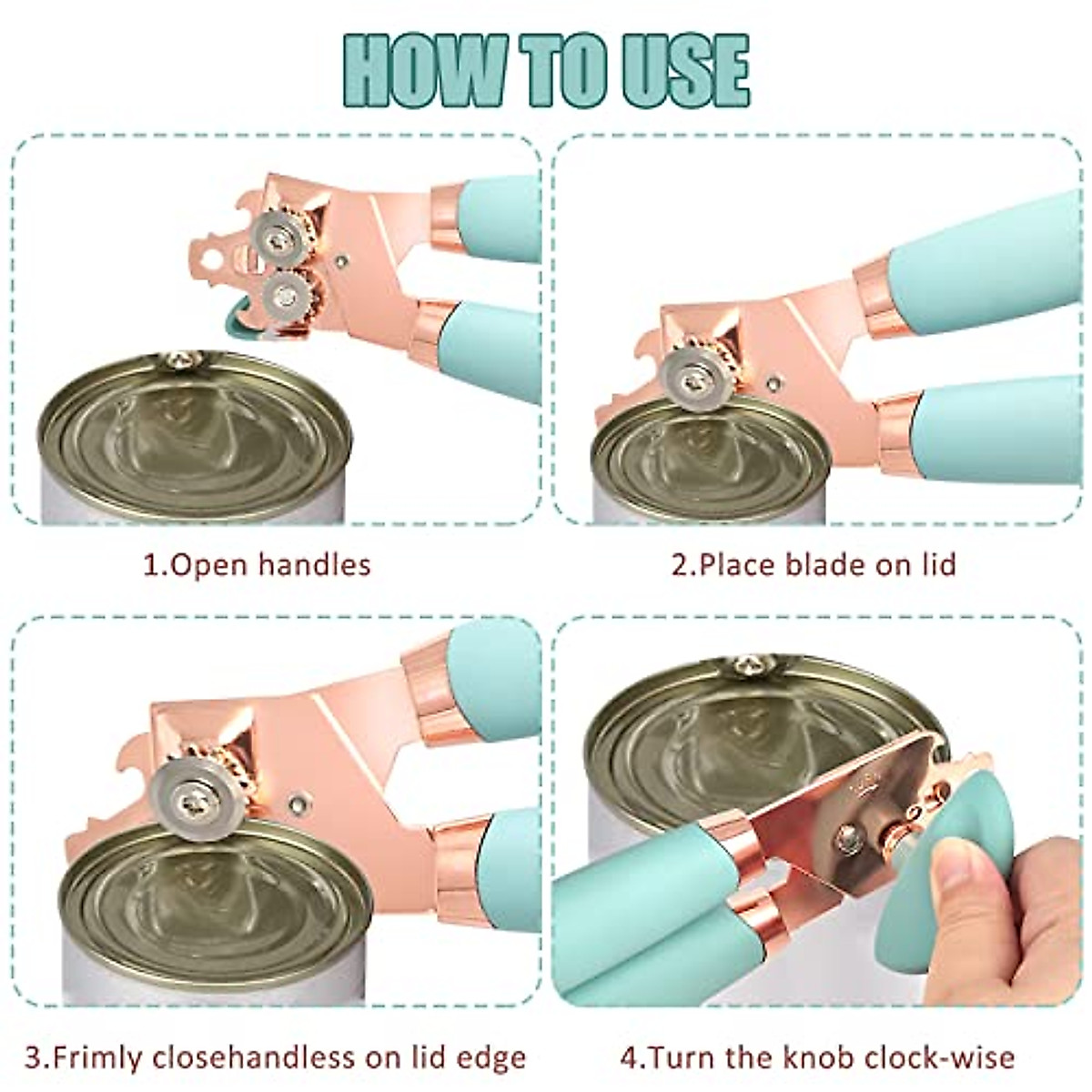 HOW TO USE

1.Open handles

2.Place blade on lid

3.Frimly closehandless on lid edge

4.Turn the knob clock-wise