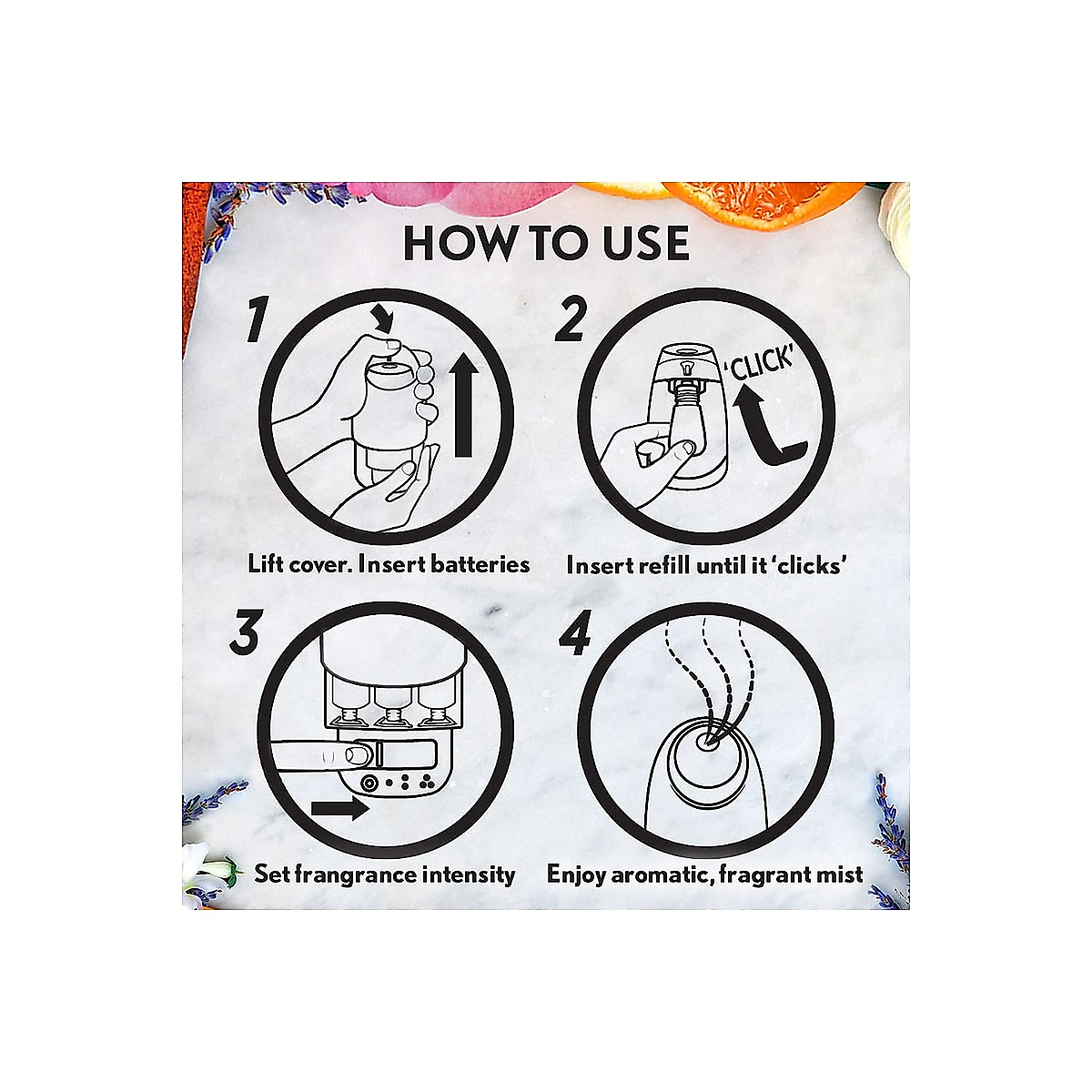 HOW TO USE

1

Lift cover. Insert batteries

2

'CLICK'

Insert refill until it 'clicks'

3

Set frangrance intensity

4

Enjoy aromatic, fragrant mist