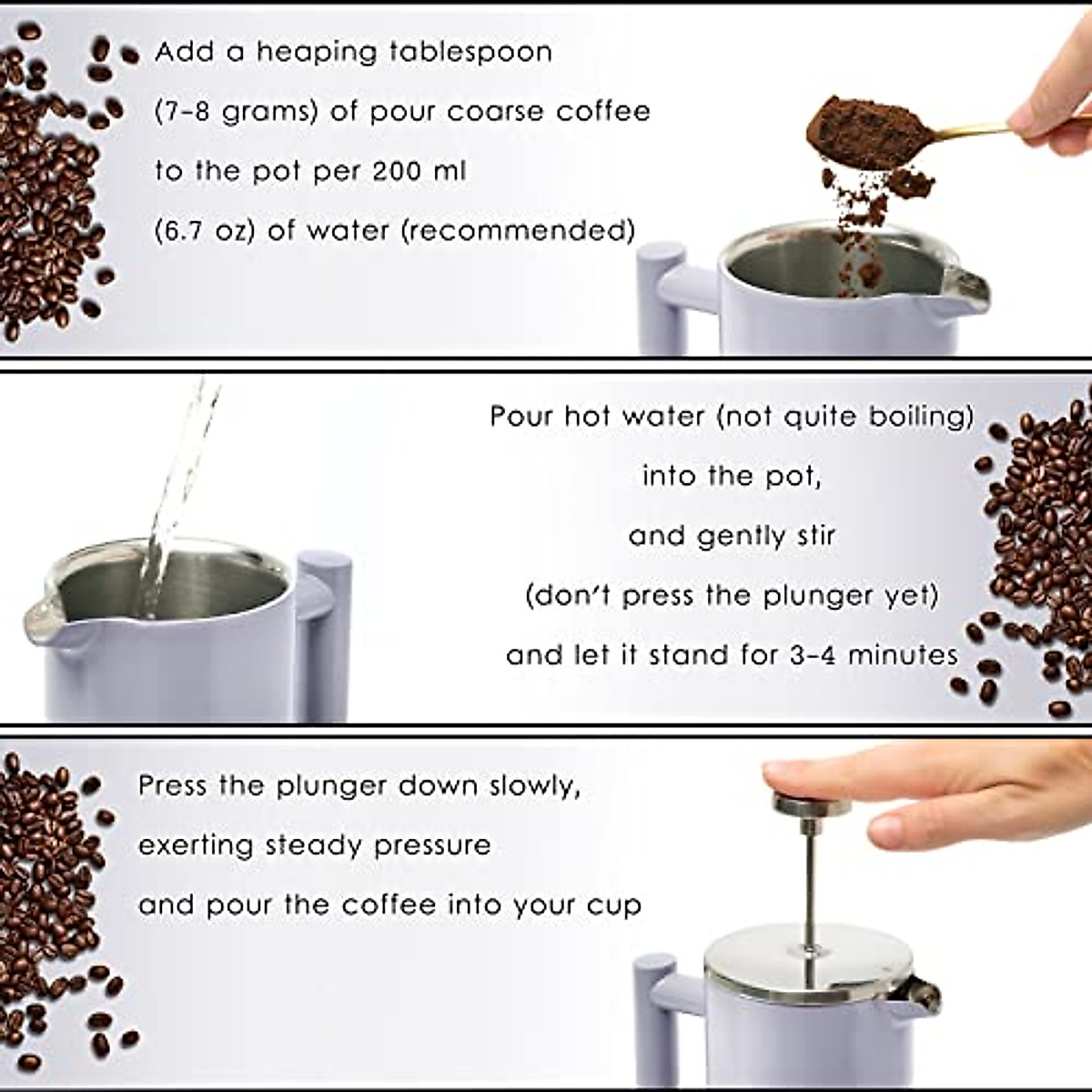 Add a heaping tablespoon (7-8 grams) of pour coarse coffee to the pot per 200 ml (6.7 oz) of water (recommended)

Pour hot water (not quite boiling) into the pot, and gently stir (don't press the plunger yet) and let it stand for 3-4 minutes

Press the plunger down slowly, exerting steady pressure and pour the coffee into your cup