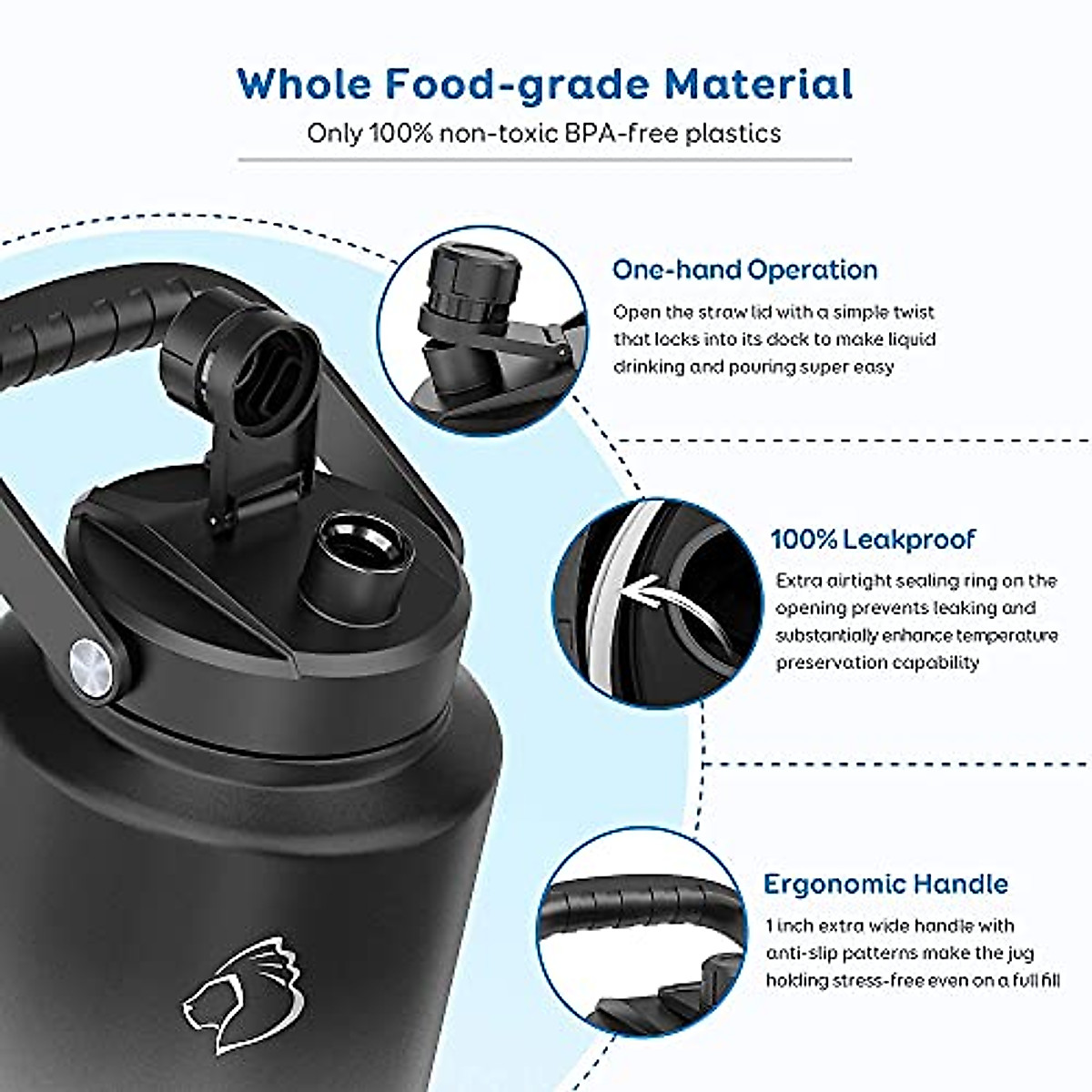 Whole Food-grade Material

Only 100% non-toxic BPA-free plastics

One-hand Operation

Open the straw lid with a simple twist that locks into its dock to make liquid drinking and pouring super easy

100% Leakproof

Extra airtight sealing ring on the opening prevents leaking and substantially enhance temperature preservation capability

Ergonomic Handle

1 inch extra wide handle with anti-slip patterns make the jug holding stress-free even on a full fill