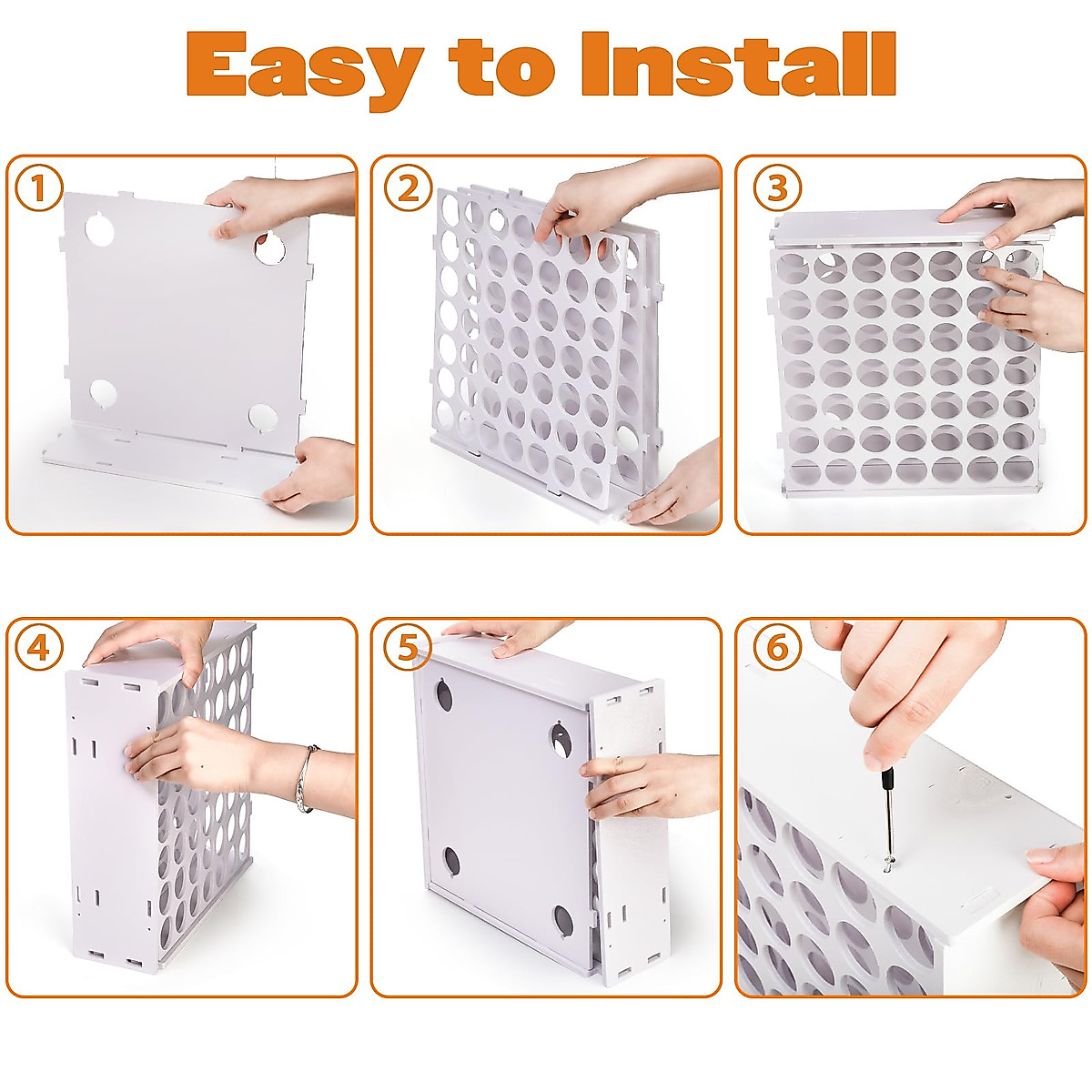 Easy to Install

1

2

3

4

5

6