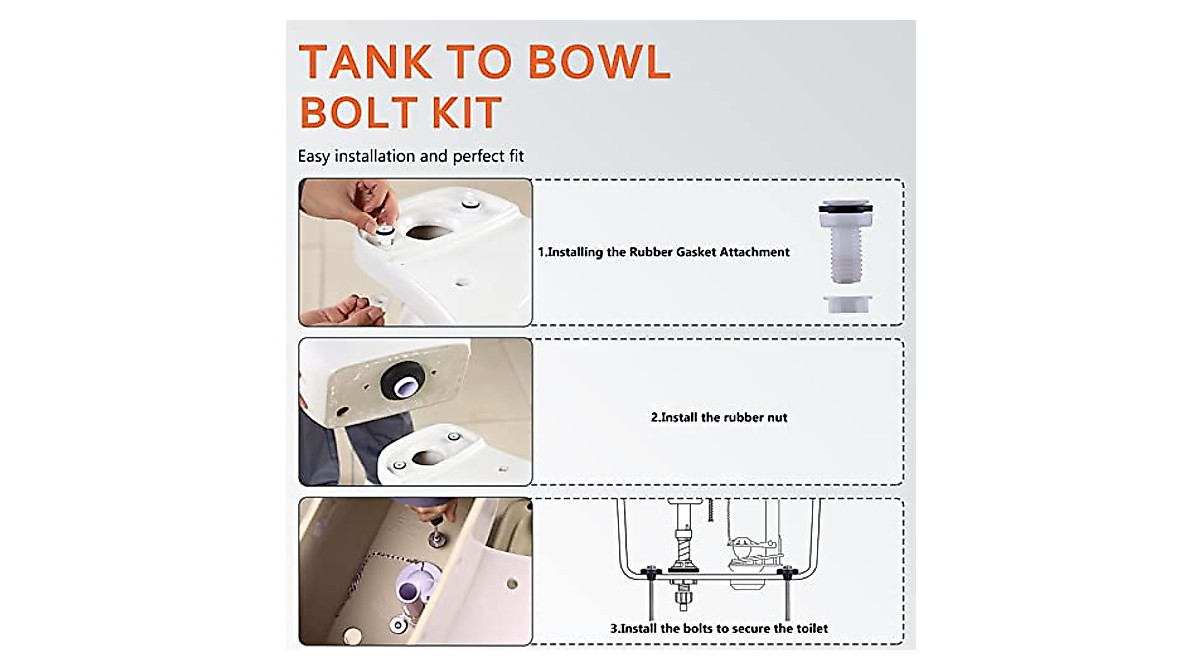 TANK TO BOWL BOLT KIT

Easy installation and perfect fit

1.Installing the Rubber Gasket Attachment

2.Install the rubber nut

3.Install the bolts to secure the toilet