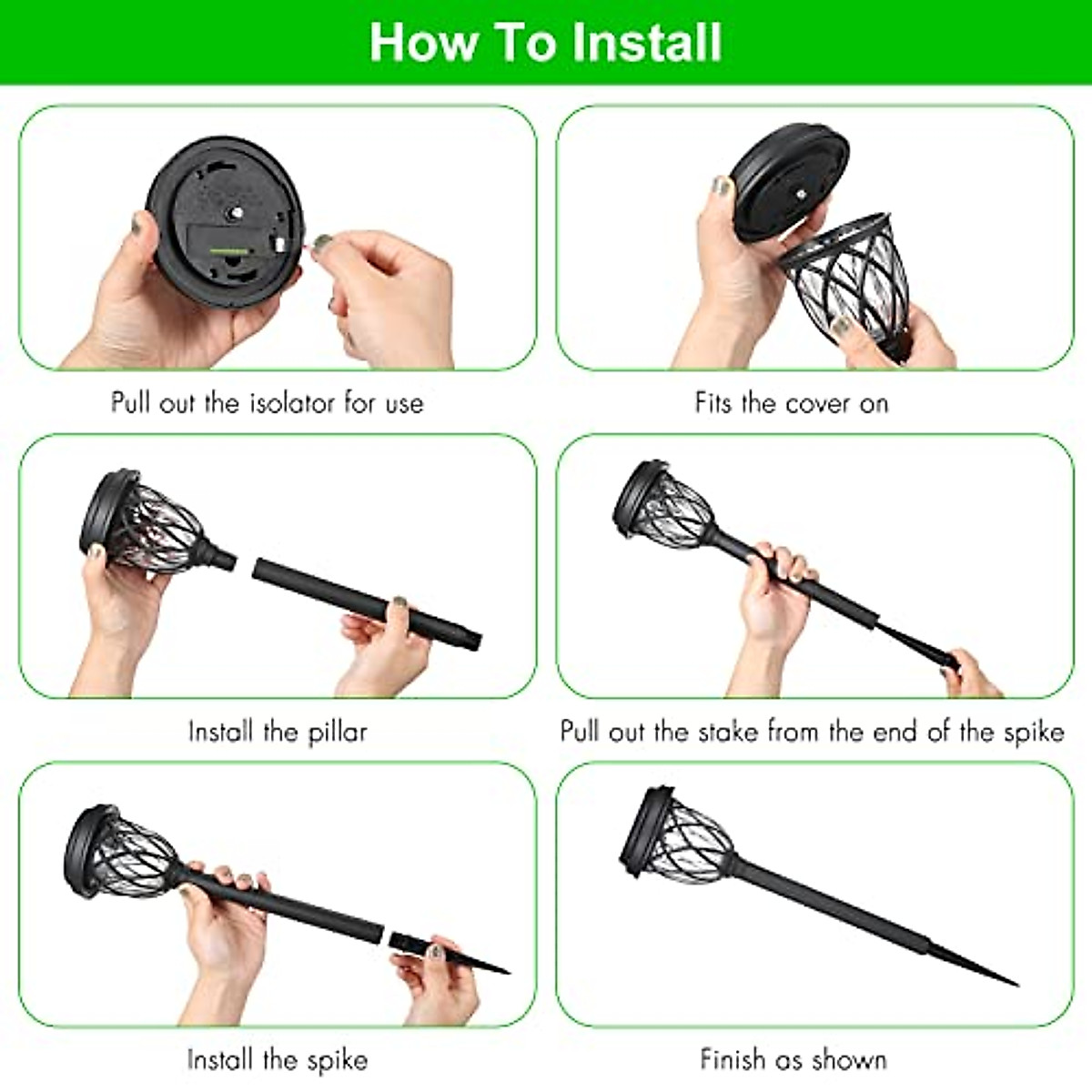 How To Install

Pull out the isolator for use

Fits the cover on

Install the pillar

Pull out the stake from the end of the spike

Install the spike

Finish as shown