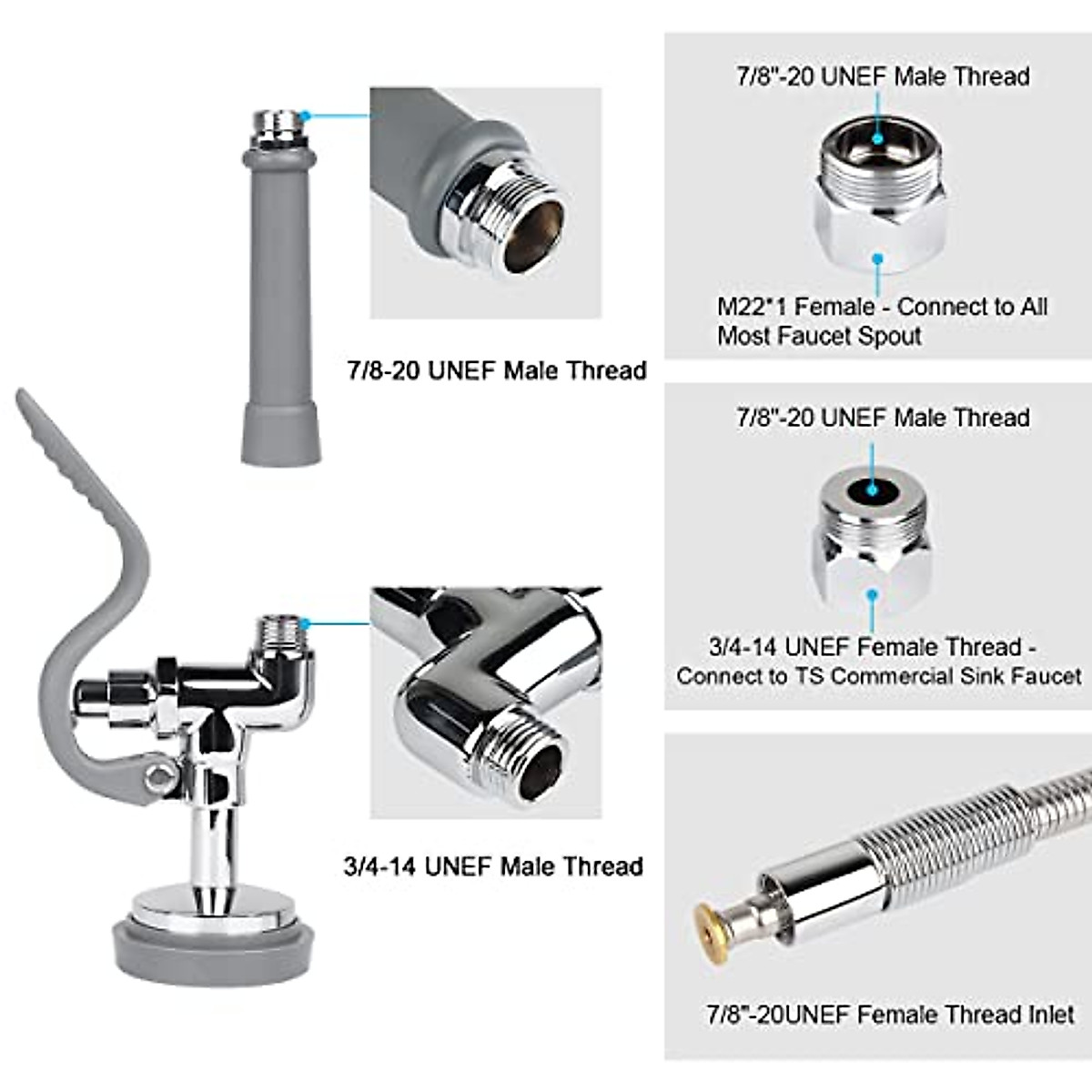 7/8-20 UNEF Male Thread

3/4-14 UNEF Male Thread

7/8"-20 UNEF Male Thread

M22*1 Female - Connect to All Most Faucet Spout

7/8"-20 UNEF Male Thread

3/4-14 UNEF Female Thread - Connect to TS Commercial Sink Faucet

7/8"-20UNEF Female Thread Inlet