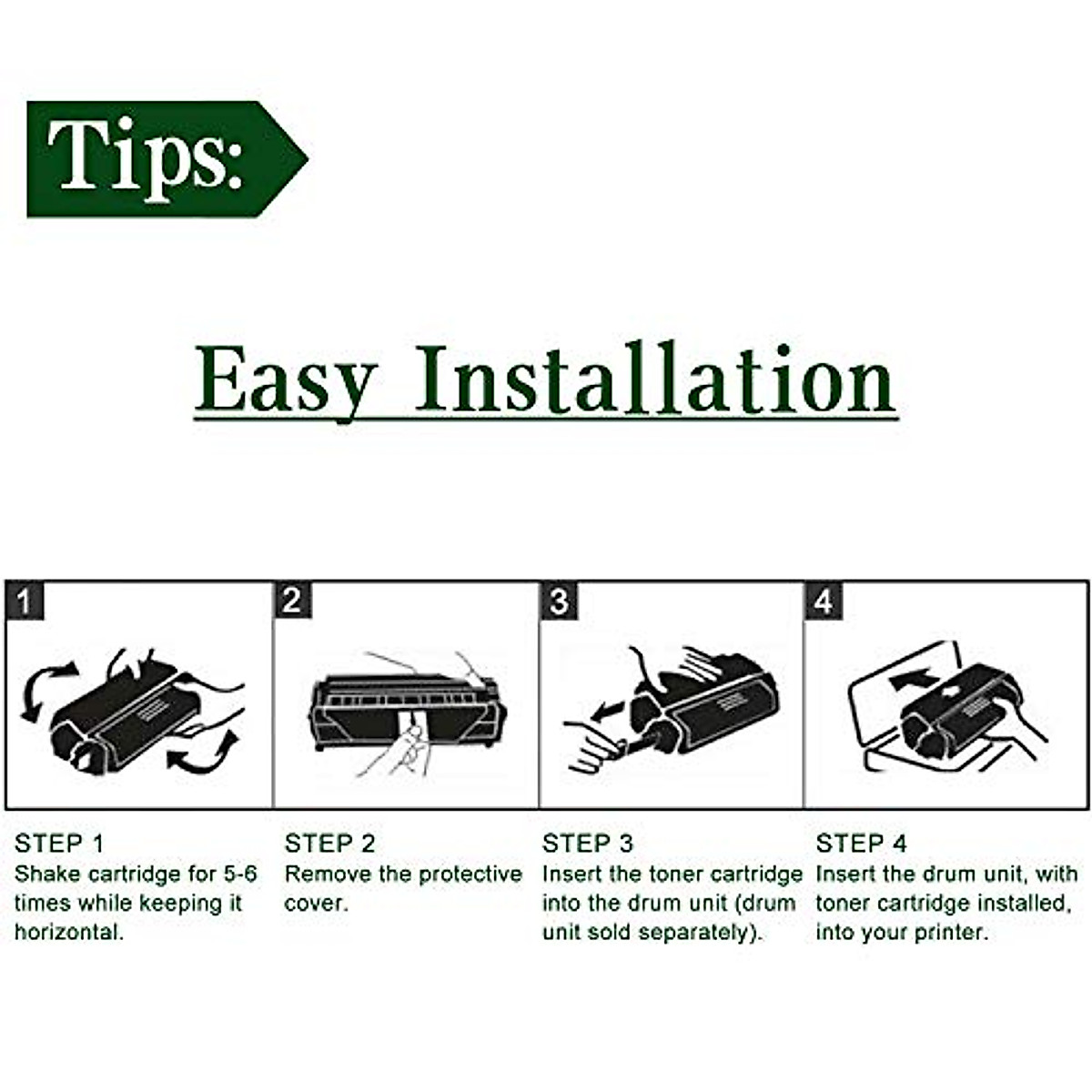 Tips:

Easy Installation

1

2

3

4

STEP 1
Shake cartridge for 5-6 times while keeping it horizontal.

STEP 2
Remove the protective cover.

STEP 3
Insert the toner cartridge into the drum unit (drum unit sold separately).

STEP 4
Insert the drum unit, with toner cartridge installed, into your printer.