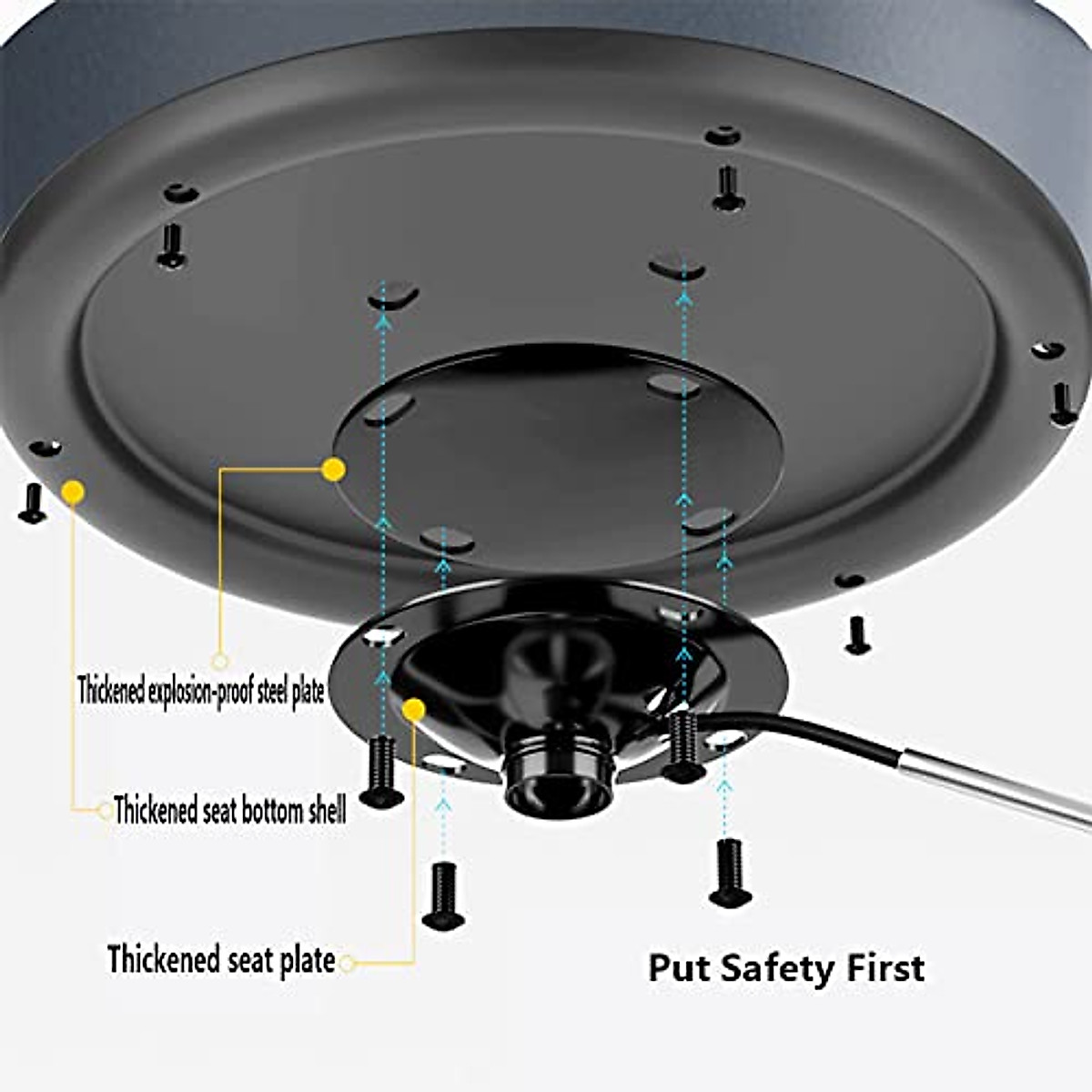 Thickened explosion-proof steel plate

Thickened seat bottom shell

Thickened seat plate

Put Safety First