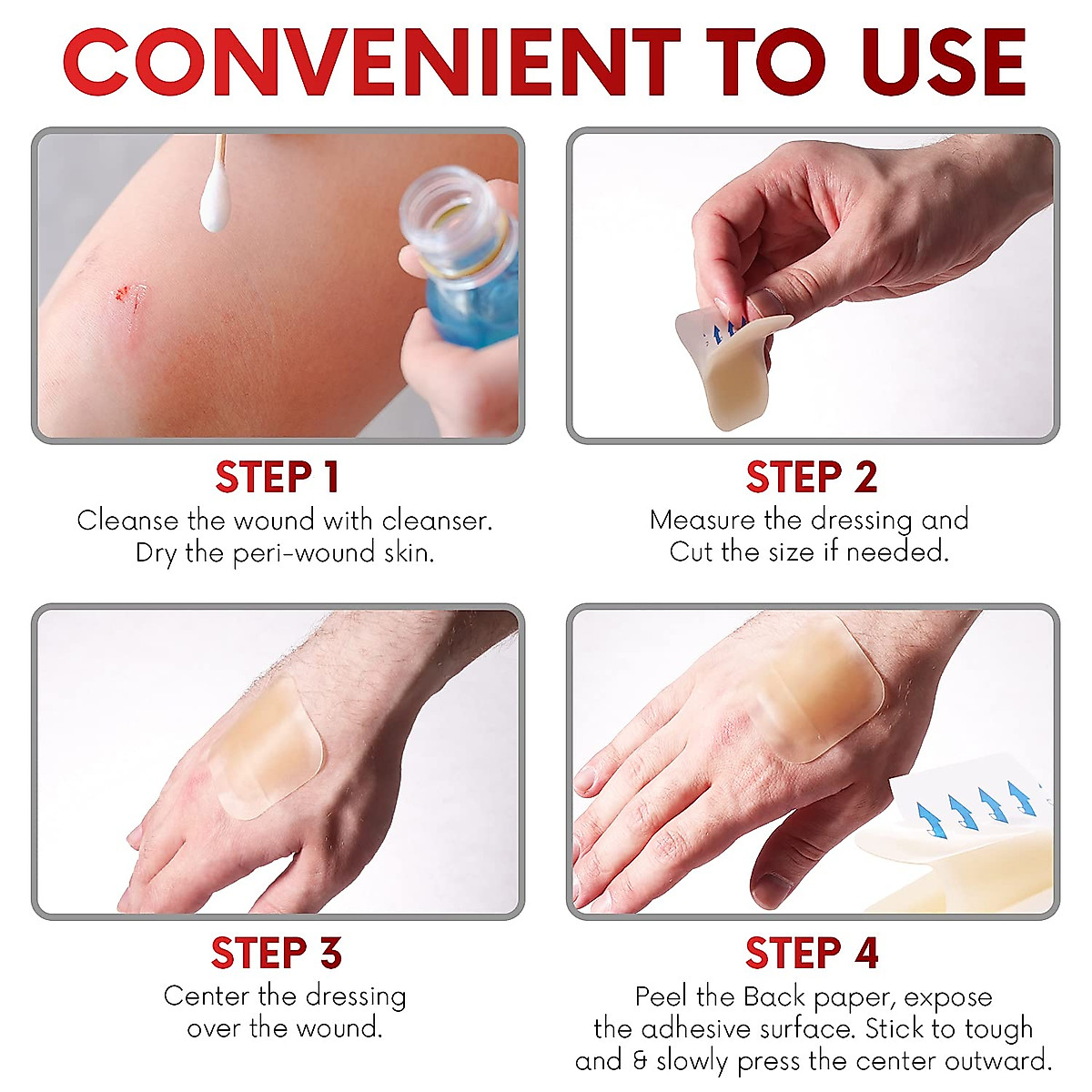 CONVENIENT TO USE

STEP 1
Cleanse the wound with cleanser. Dry the peri-wound skin.

STEP 2
Measure the dressing and Cut the size if needed.

STEP 3
Center the dressing over the wound.

STEP 4
Peel the Back paper, expose the adhesive surface. Stick to tough and & slowly press the center outward.