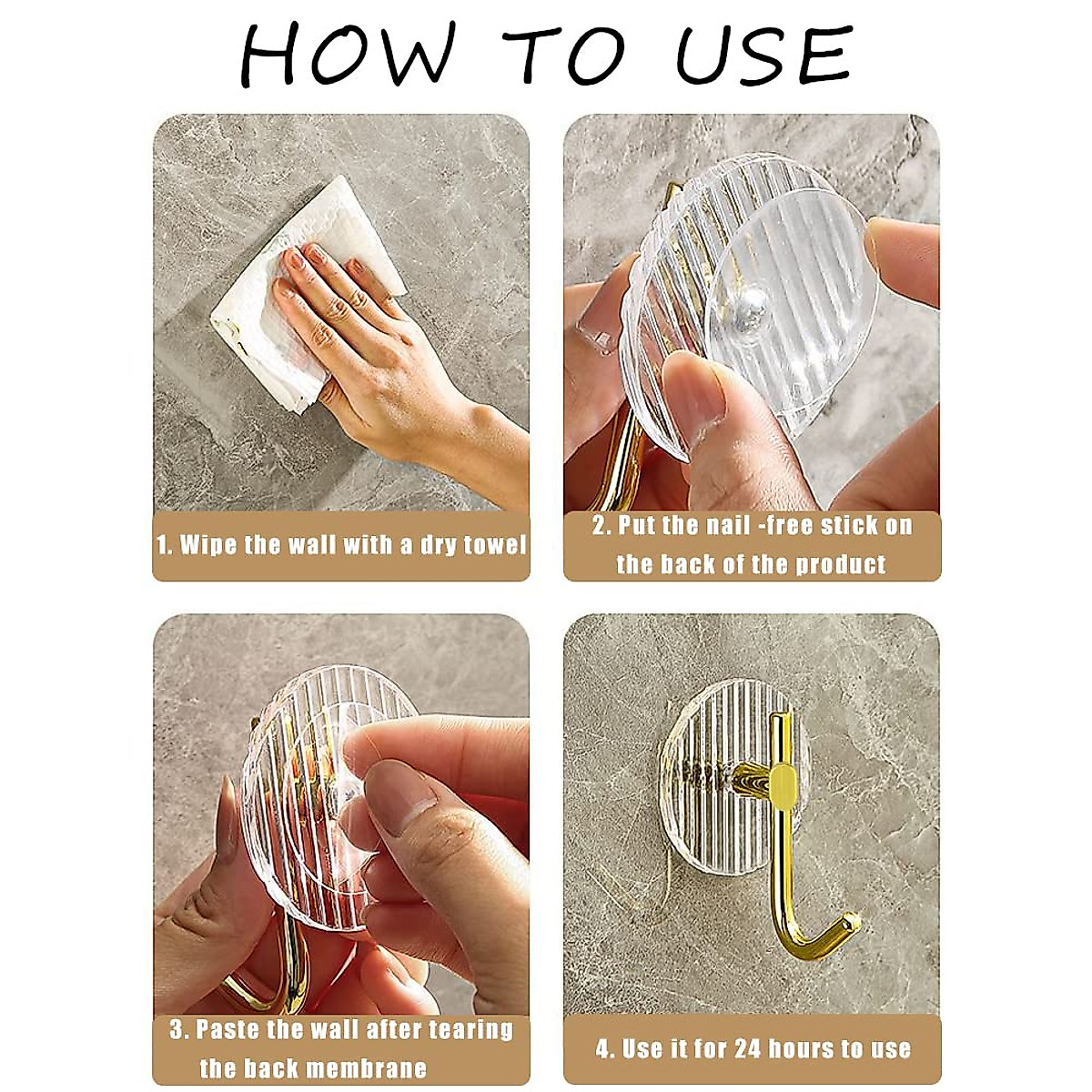 HOW TO USE

1. Wipe the wall with a dry towel

2. Put the nail -free stick on the back of the product

3. Paste the wall after tearing the back membrane

4. Use it for 24 hours to use