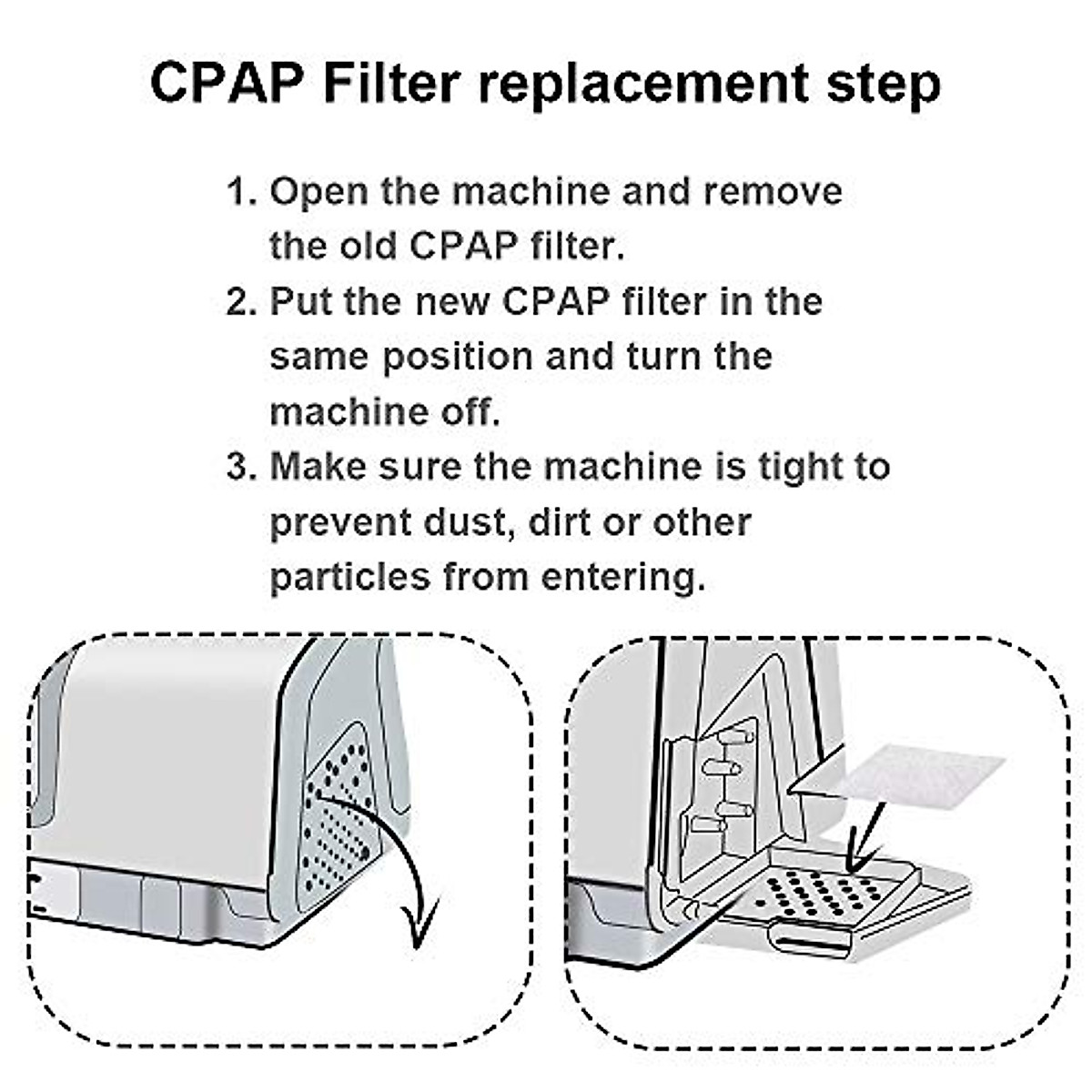 CPAP Filter replacement step

1. Open the machine and remove the old CPAP filter.
2. Put the new CPAP filter in the same position and turn the machine off.
3. Make sure the machine is tight to prevent dust, dirt or other particles from entering.