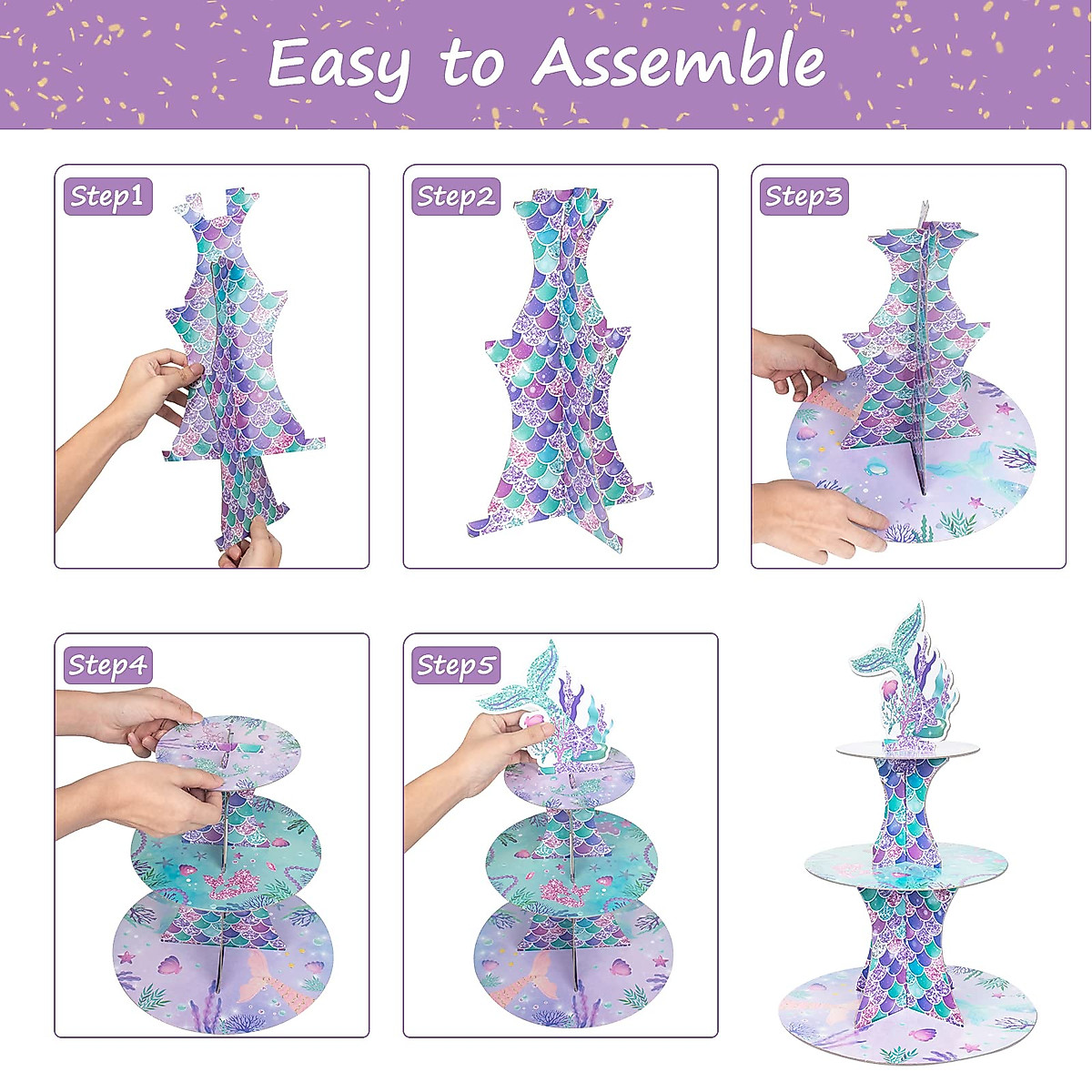 Easy to Assemble

Step1

Step2

Step3

Step4

Step5