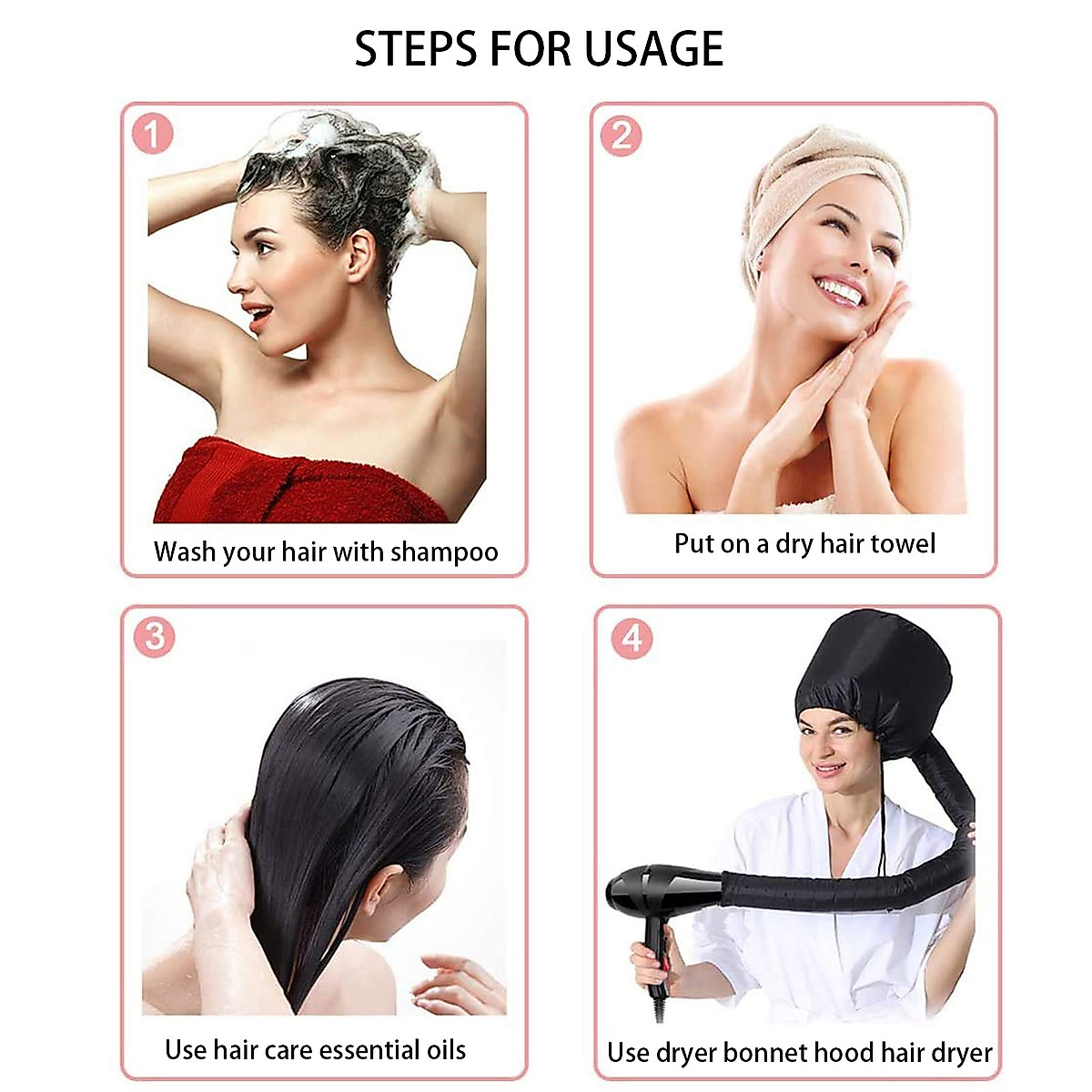 STEPS FOR USAGE

1
Wash your hair with shampoo

2
Put on a dry hair towel

3
Use hair care essential oils

4
Use dryer bonnet hood hair dryer