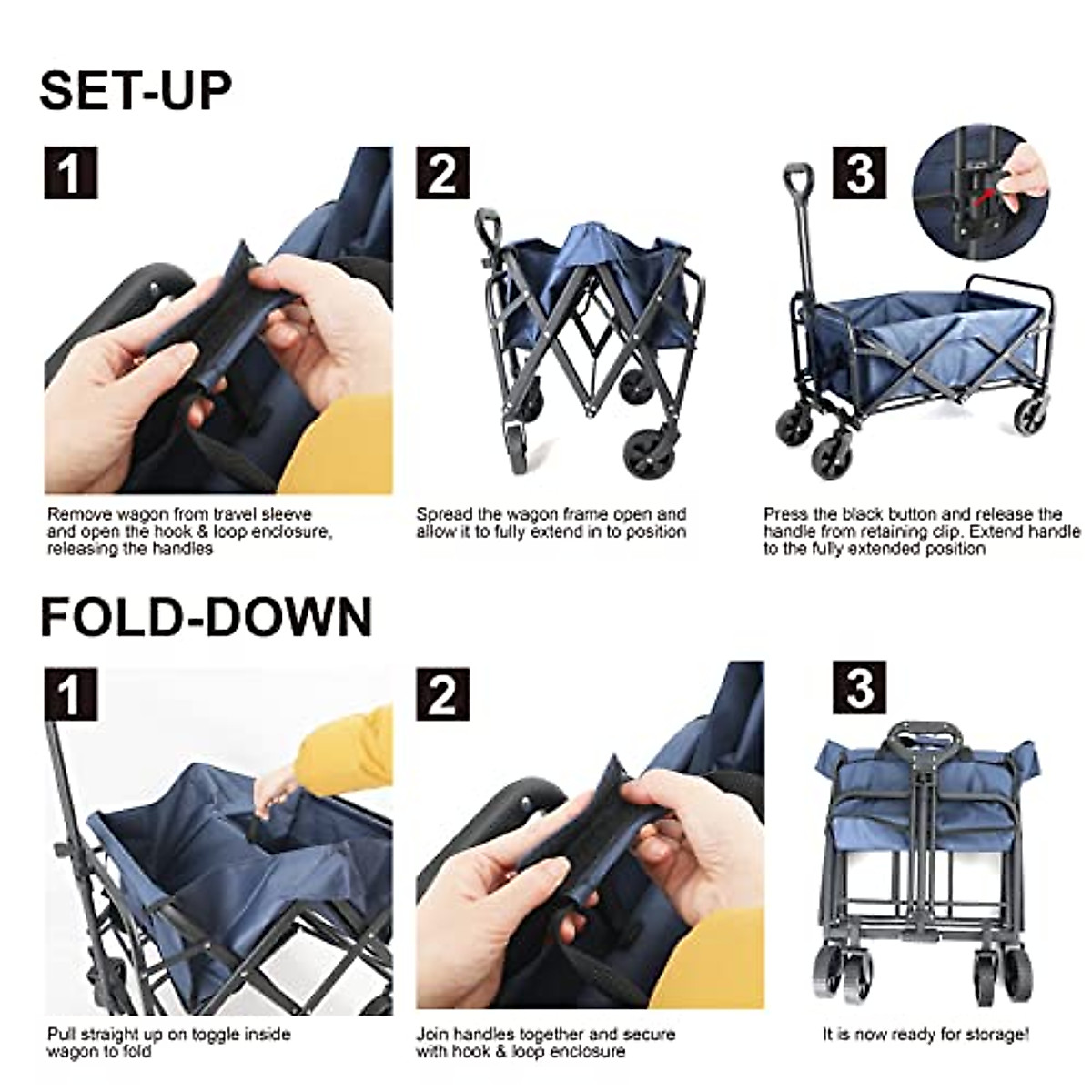 SET-UP

1

Remove wagon from travel sleeve and open the hook & loop enclosure, releasing the handles

2

Spread the wagon frame open and allow it to fully extend in to position

3

Press the black button and release the handle from retaining clip. Extend handle to the fully extended position

FOLD-DOWN

1

Pull straight up on toggle inside wagon to fold

2

Join handles together and secure with hook & loop enclosure

3

It is now ready for storage!