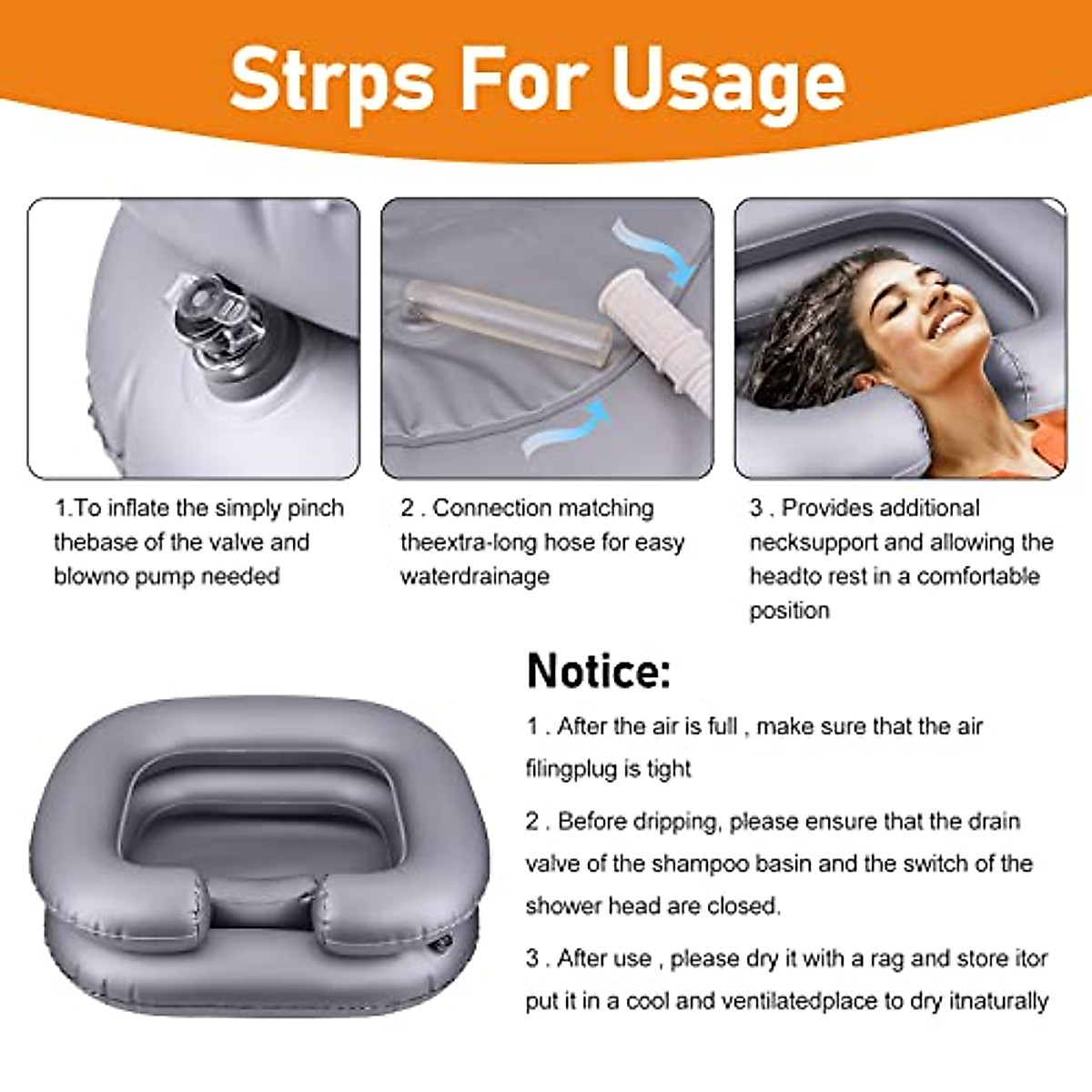 Strps For Usage

1.To inflate the simply pinch thebase of the valve and blowno pump needed

2 . Connection matching theextra-long hose for easy waterdrainage

3 . Provides additional necksupport and allowing the headto rest in a comfortable position

Notice:

1 . After the air is full , make sure that the air filingplug is tight

2 . Before dripping, please ensure that the drain valve of the shampoo basin and the switch of the shower head are closed.

3 . After use , please dry it with a rag and store itor put it in a cool and ventilatedplace to dry itnaturally