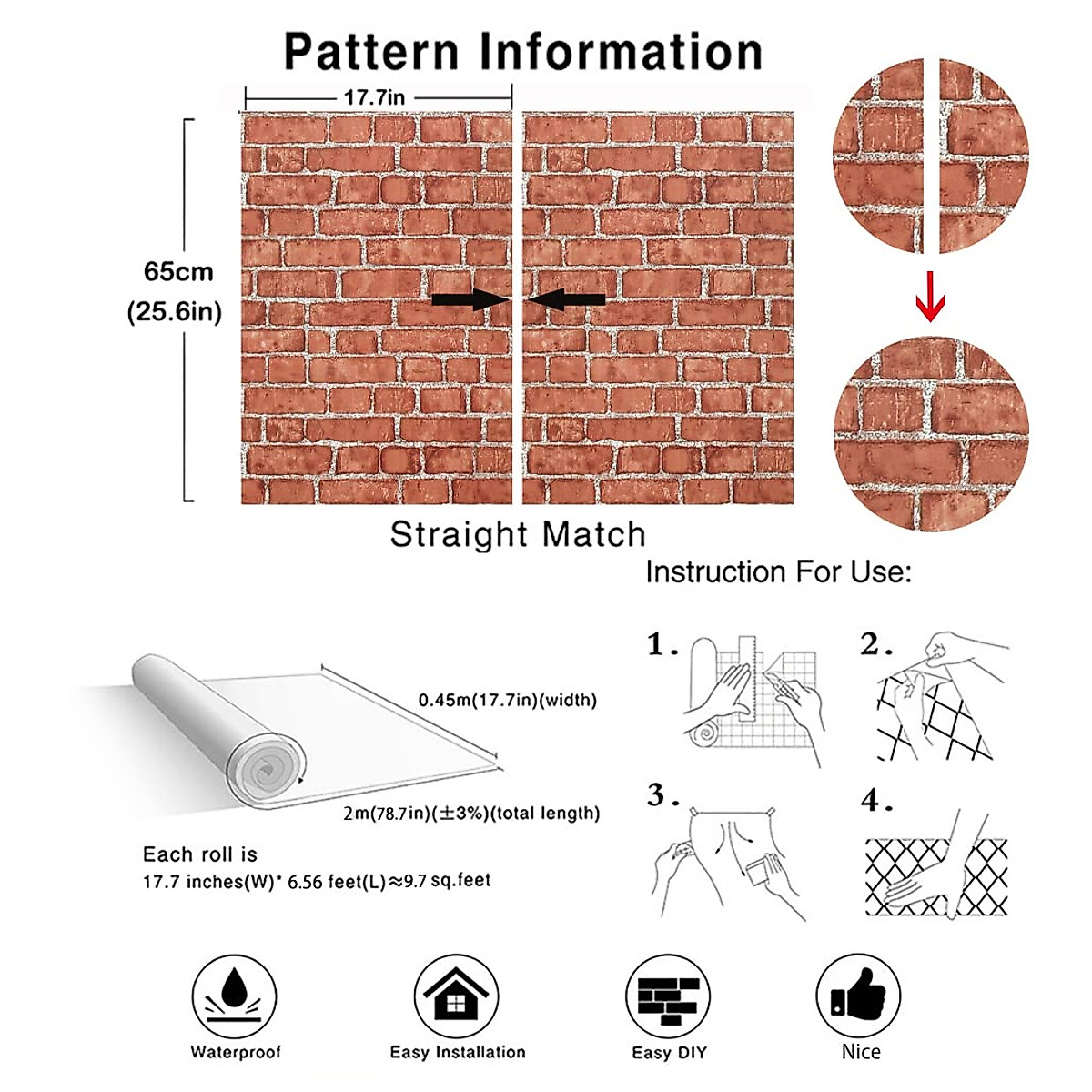 Pattern Information

17.7in

65cm
(25.6in)

Straight Match

Instruction For Use:

0.45m(17.7in)(width)

2m(78.7in)(±3%)(total length)

Each roll is
17.7 inches(W)* 6.56 feet(L)≈9.7 sq.feet

1.

2.

3.

4.

Waterproof

Easy Installation

Easy DIY

Nice