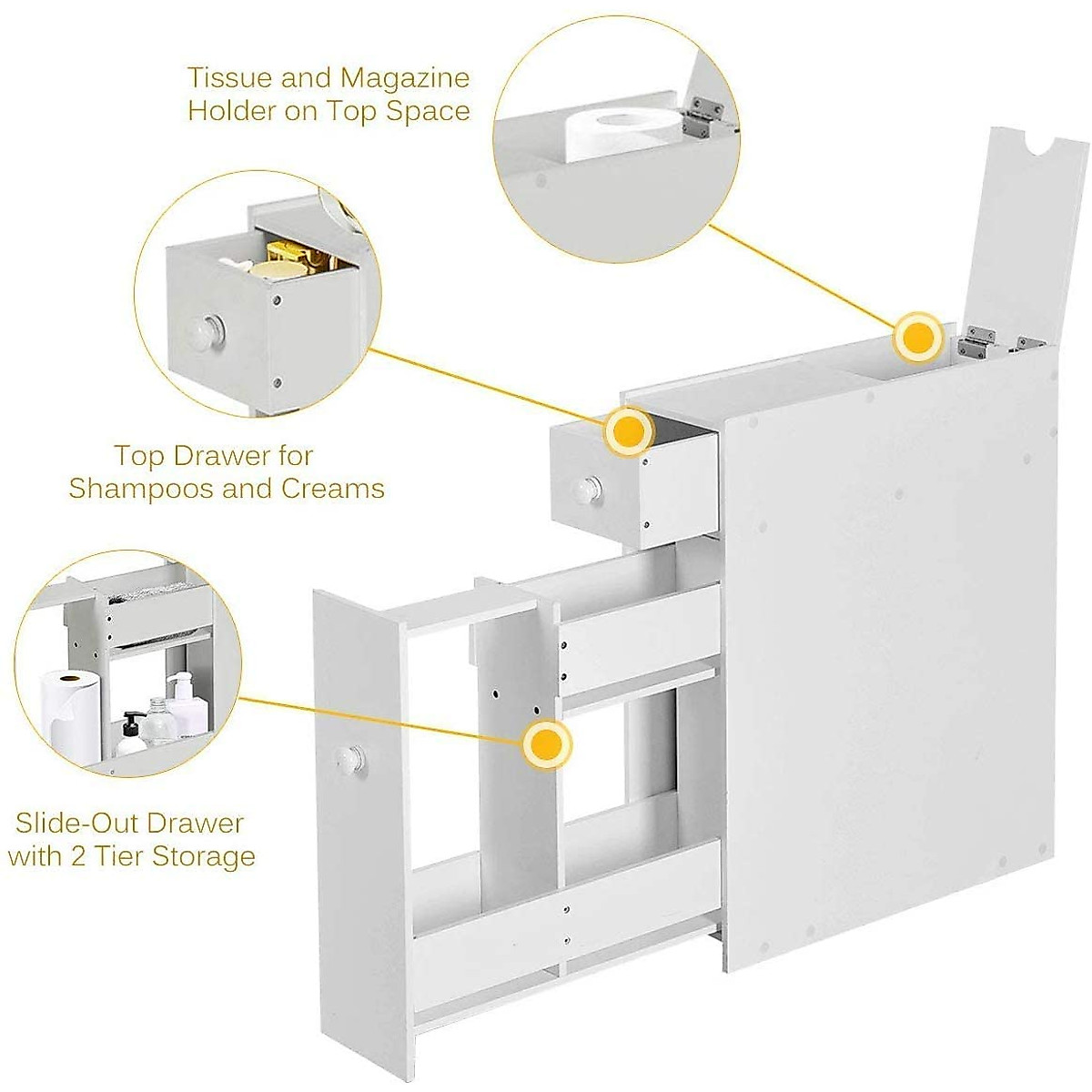 Tissue and Magazine Holder on Top Space

Top Drawer for Shampoos and Creams

Slide-Out Drawer with 2 Tier Storage