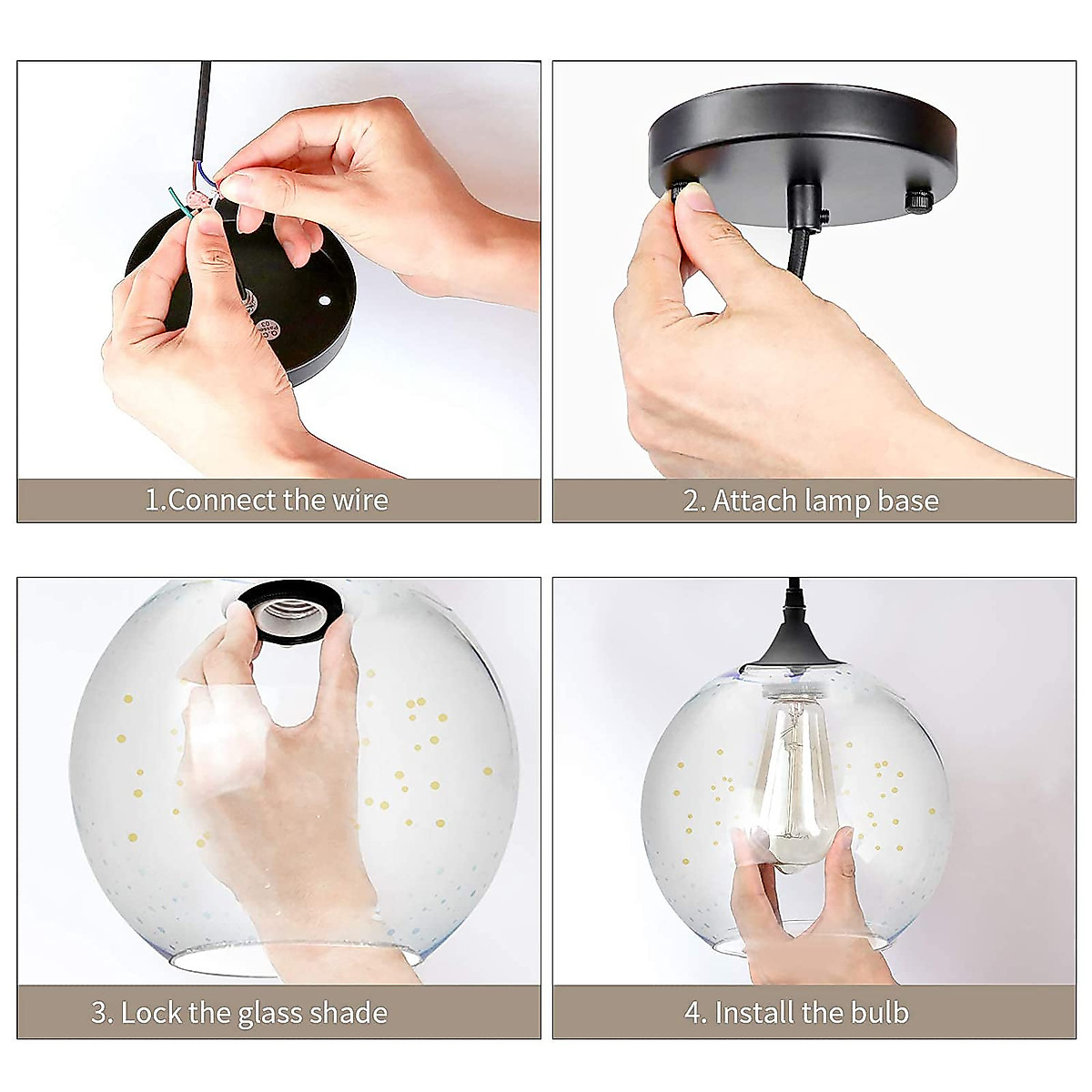 1.Connect the wire

2. Attach lamp base

3. Lock the glass shade

4. Install the bulb