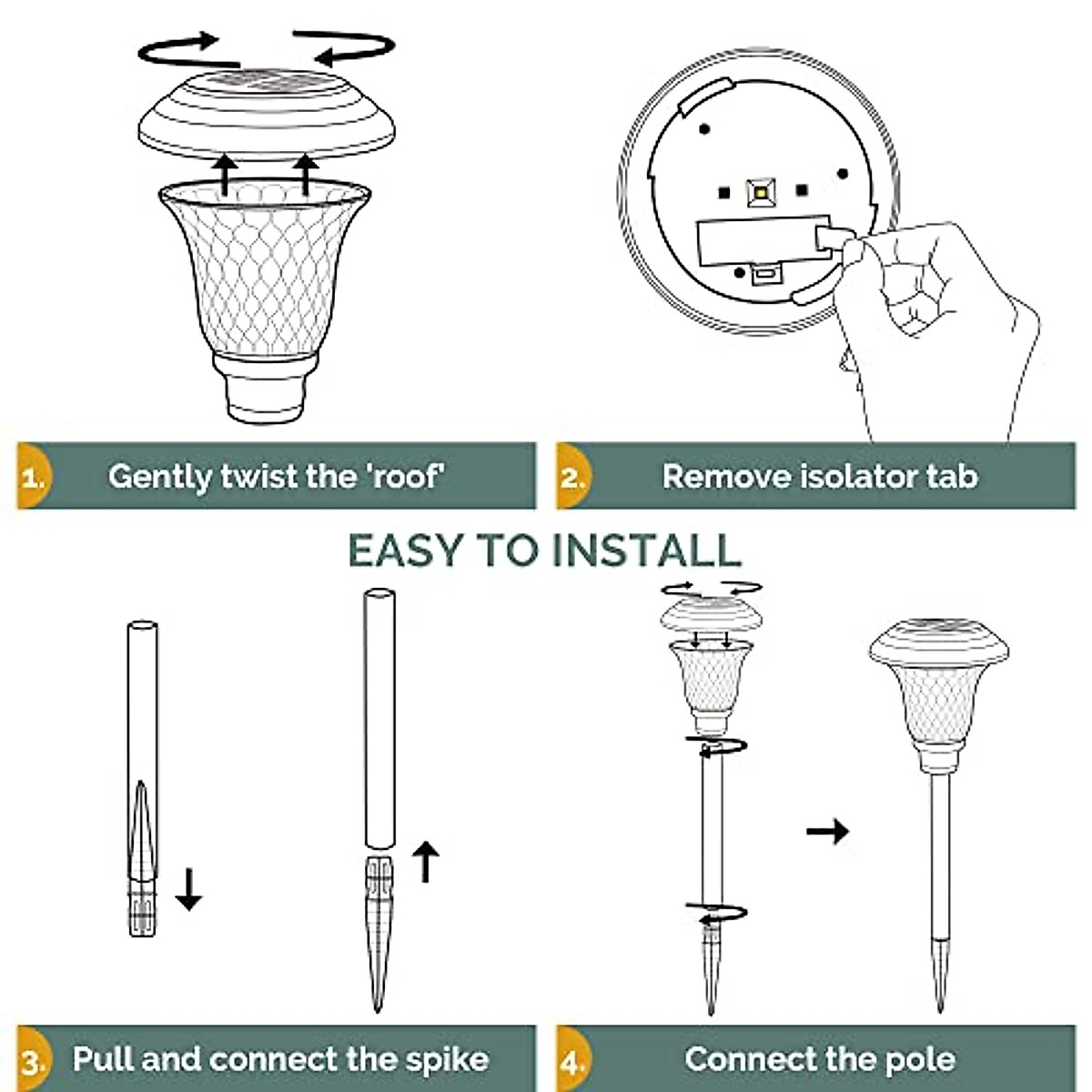 1. Gently twist the 'roof'

2. Remove isolator tab

EASY TO INSTALL

3. Pull and connect the spike

4. Connect the pole