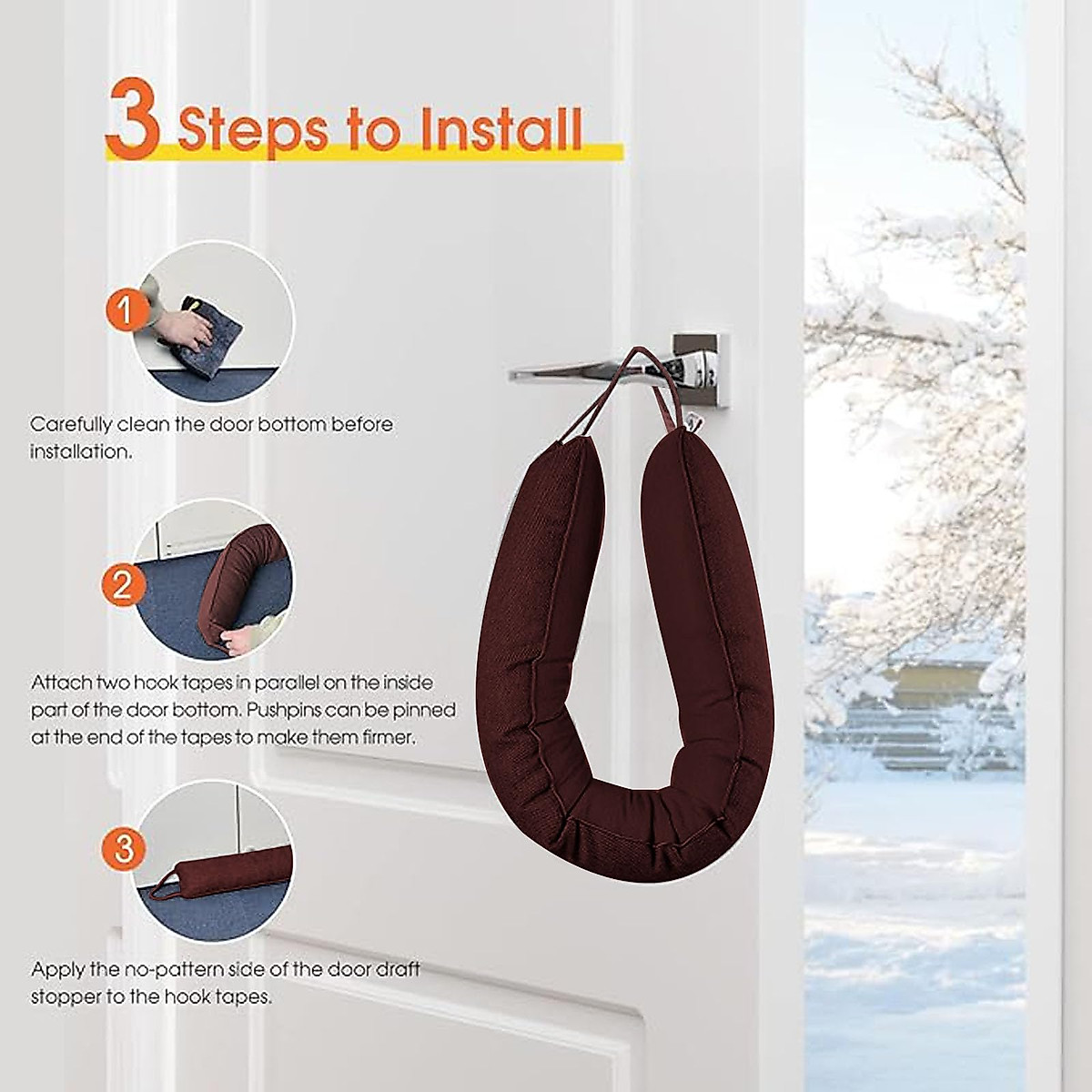 3 Steps to Install

1

Carefully clean the door bottom before installation.

2

Attach two hook tapes in parallel on the inside part of the door bottom. Pushpins can be pinned at the end of the tapes to make them firmer.

3

Apply the no-pattern side of the door draft stopper to the hook tapes.