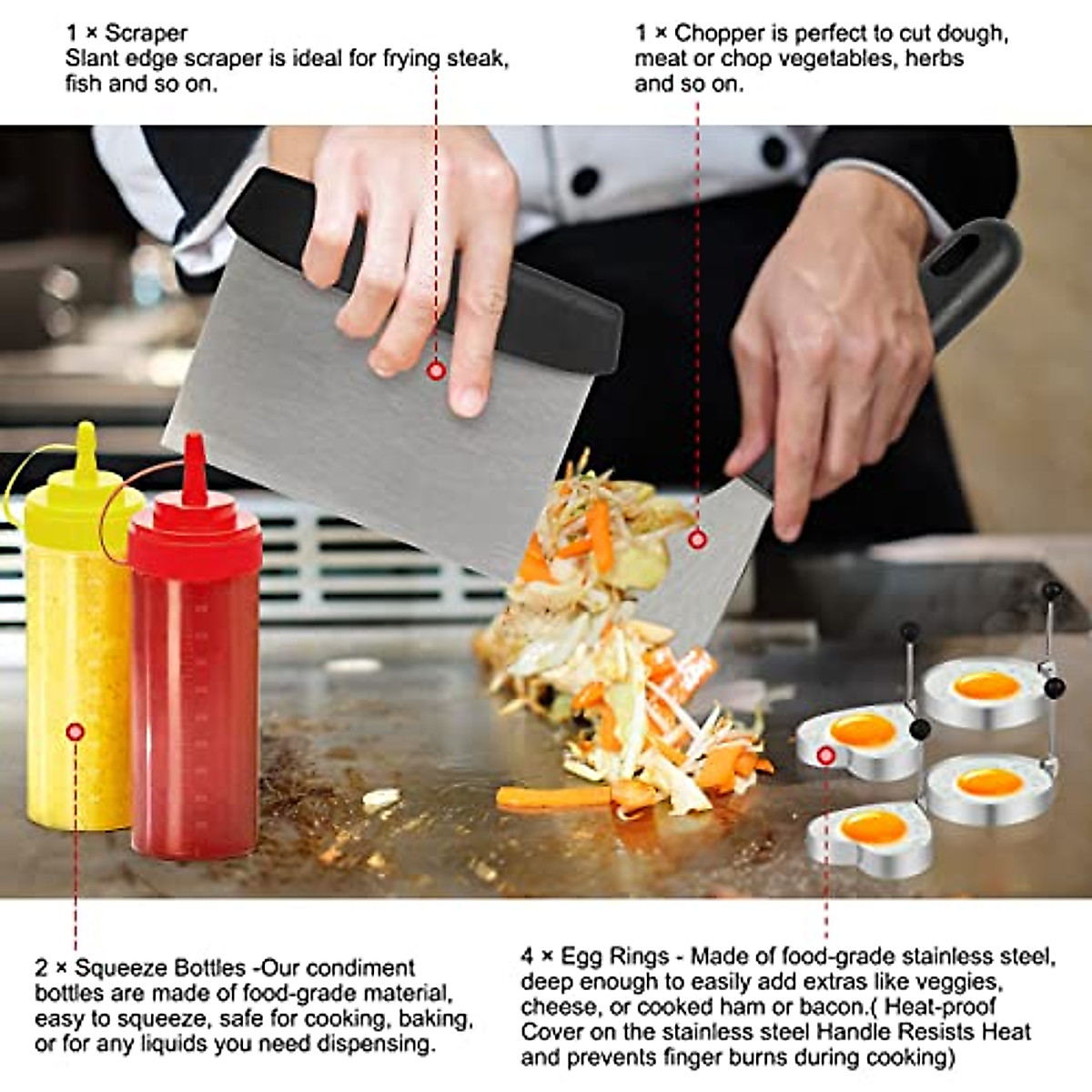 1 × Scraper
Slant edge scraper is ideal for frying steak, fish and so on.

1 × Chopper is perfect to cut dough, meat or chop vegetables, herbs and so on.

2 × Squeeze Bottles -Our condiment bottles are made of food-grade material, easy to squeeze, safe for cooking, baking, or for any liquids you need dispensing.

4 × Egg Rings - Made of food-grade stainless steel, deep enough to easily add extras like veggies, cheese, or cooked ham or bacon.( Heat-proof Cover on the stainless steel Handle Resists Heat and prevents finger burns during cooking)