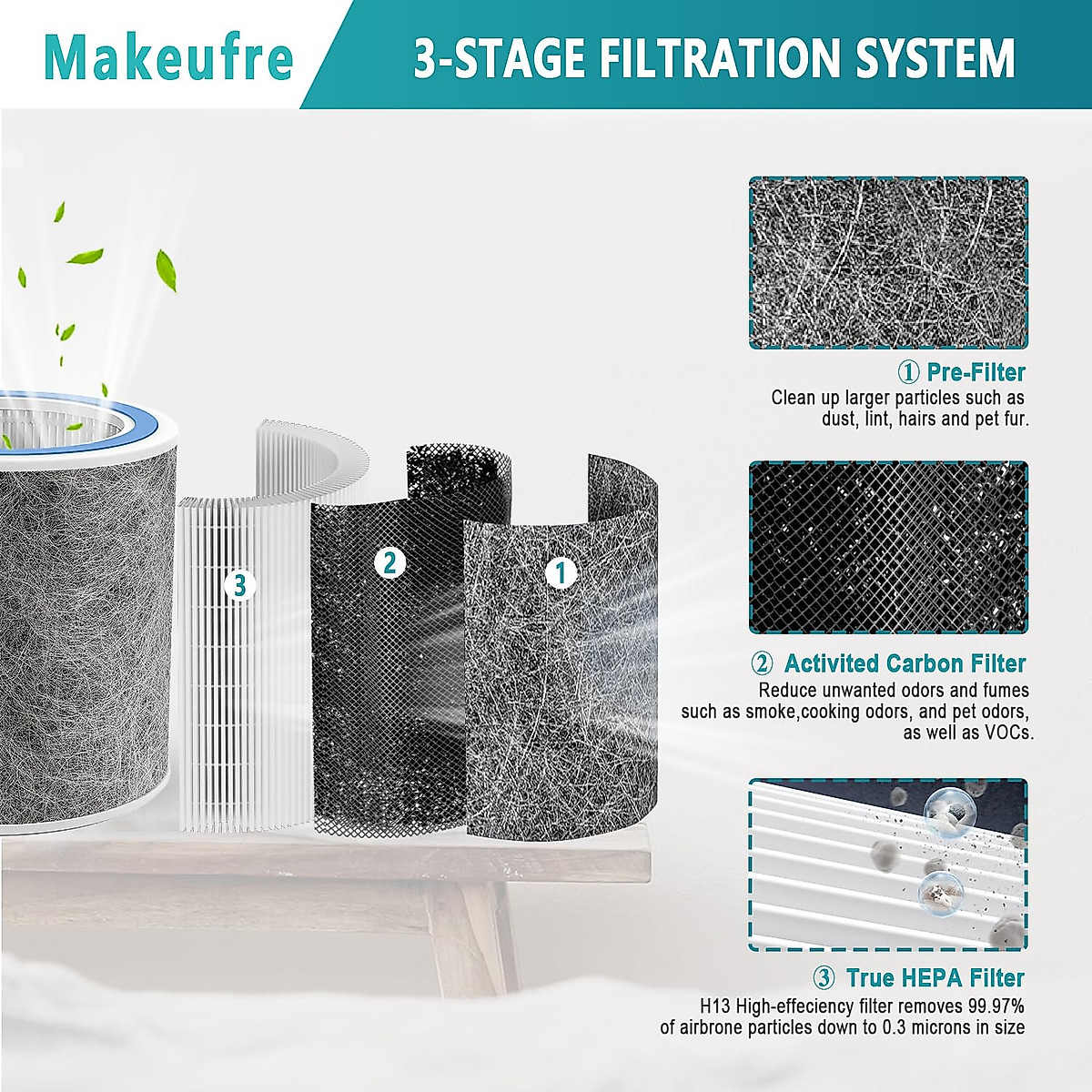 Makeufre

3-STAGE FILTRATION SYSTEM

3

2

1

① Pre-Filter
Clean up larger particles such as dust, lint, hairs and pet fur.

② Activited Carbon Filter
Reduce unwanted odors and fumes such as smoke,cooking odors, and pet odors, as well as VOCs.

③ True HEPA Filter
H13 High-effeciency filter removes 99.97% of airbrone particles down to 0.3 microns in size